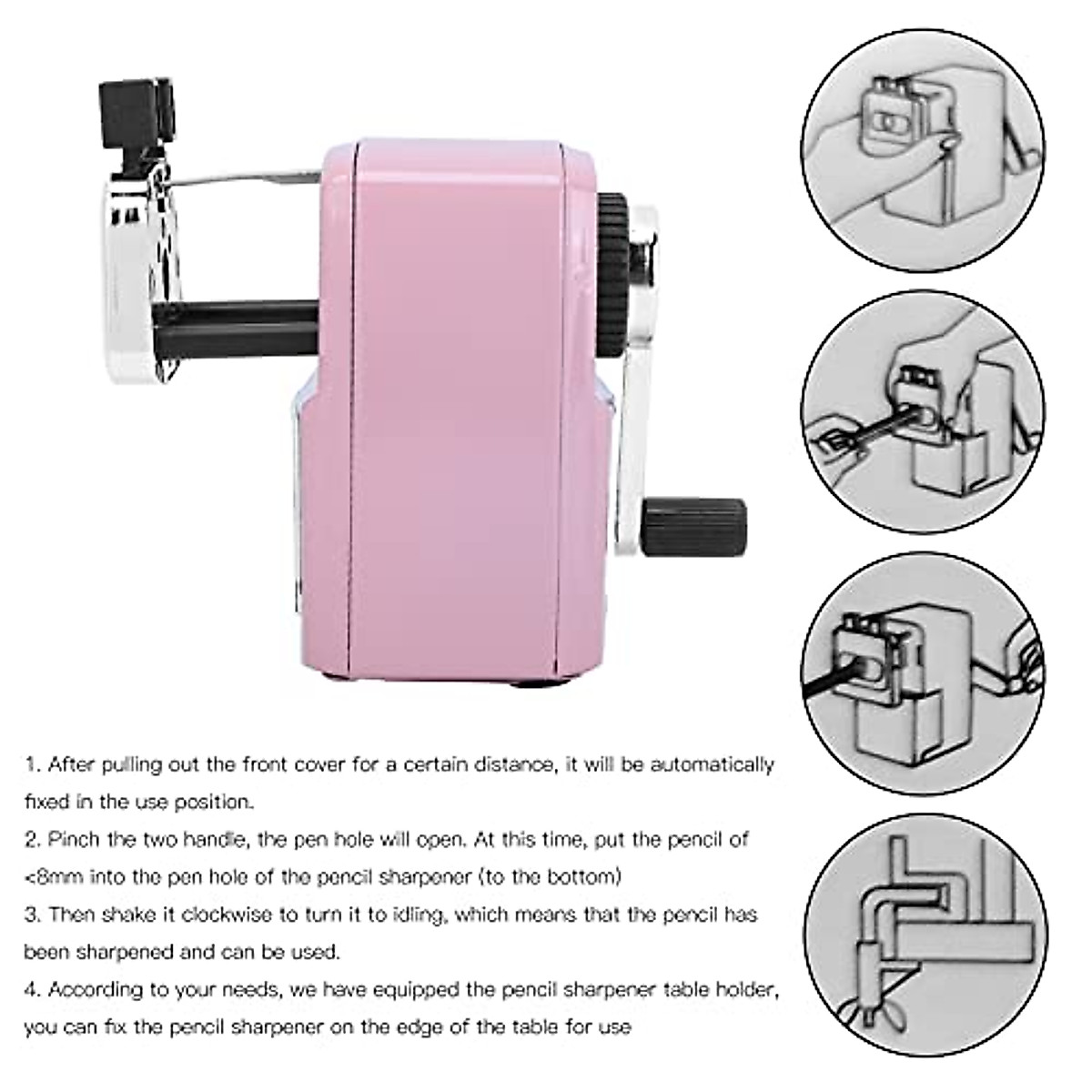 1. After pulling out the front cover for a certain distance, it will be automatically fixed in the use position.

2. Pinch the two handle, the pen hole will open. At this time, put the pencil of <8mm into the pen hole of the pencil sharpener (to the bottom)

3. Then shake it clockwise to turn it to idling, which means that the pencil has been sharpened and can be used.

4. According to your needs, we have equipped the pencil sharpener table holder, you can fix the pencil sharpener on the edge of the table for use