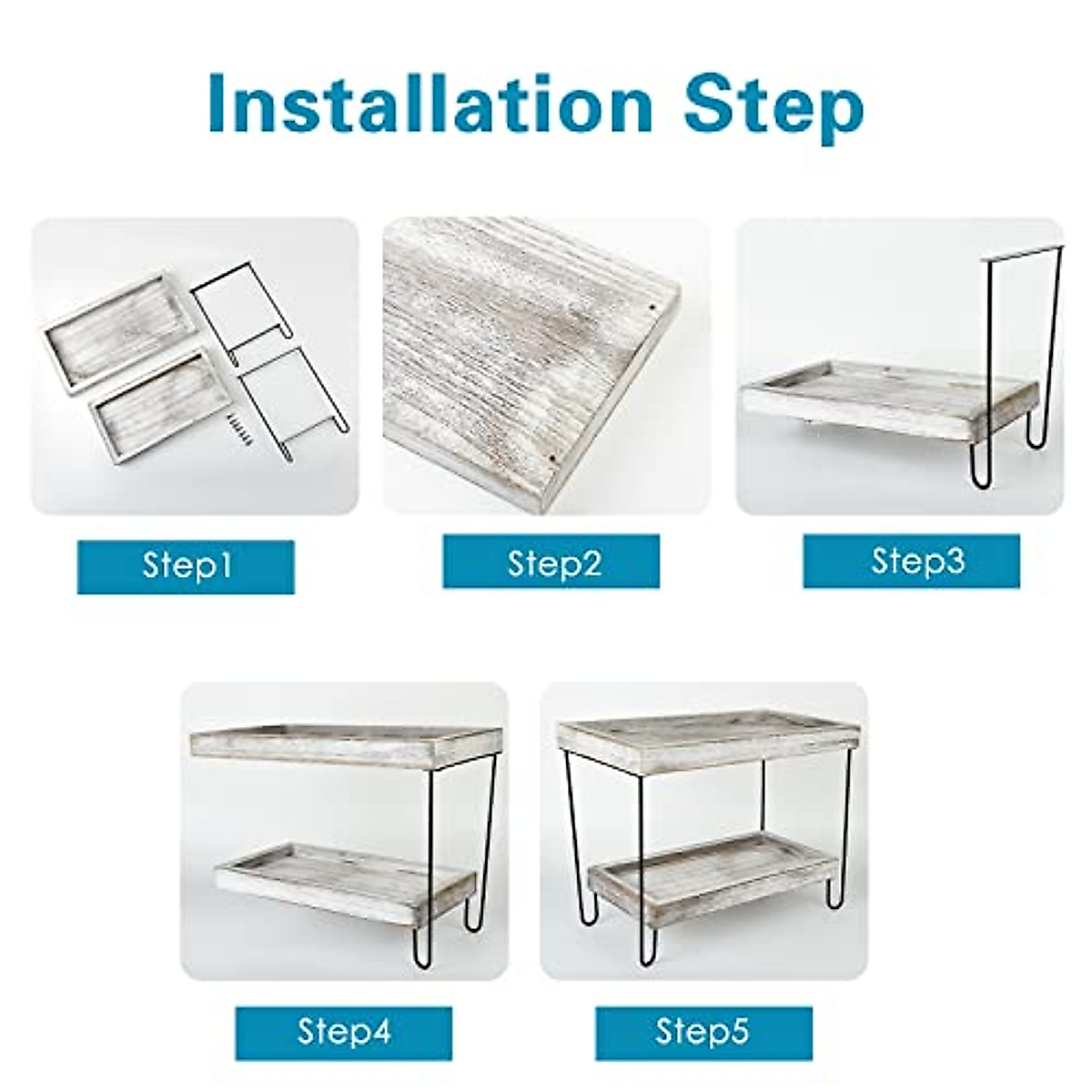 Installation Step

Step1

Step2

Step3

Step4

Step5