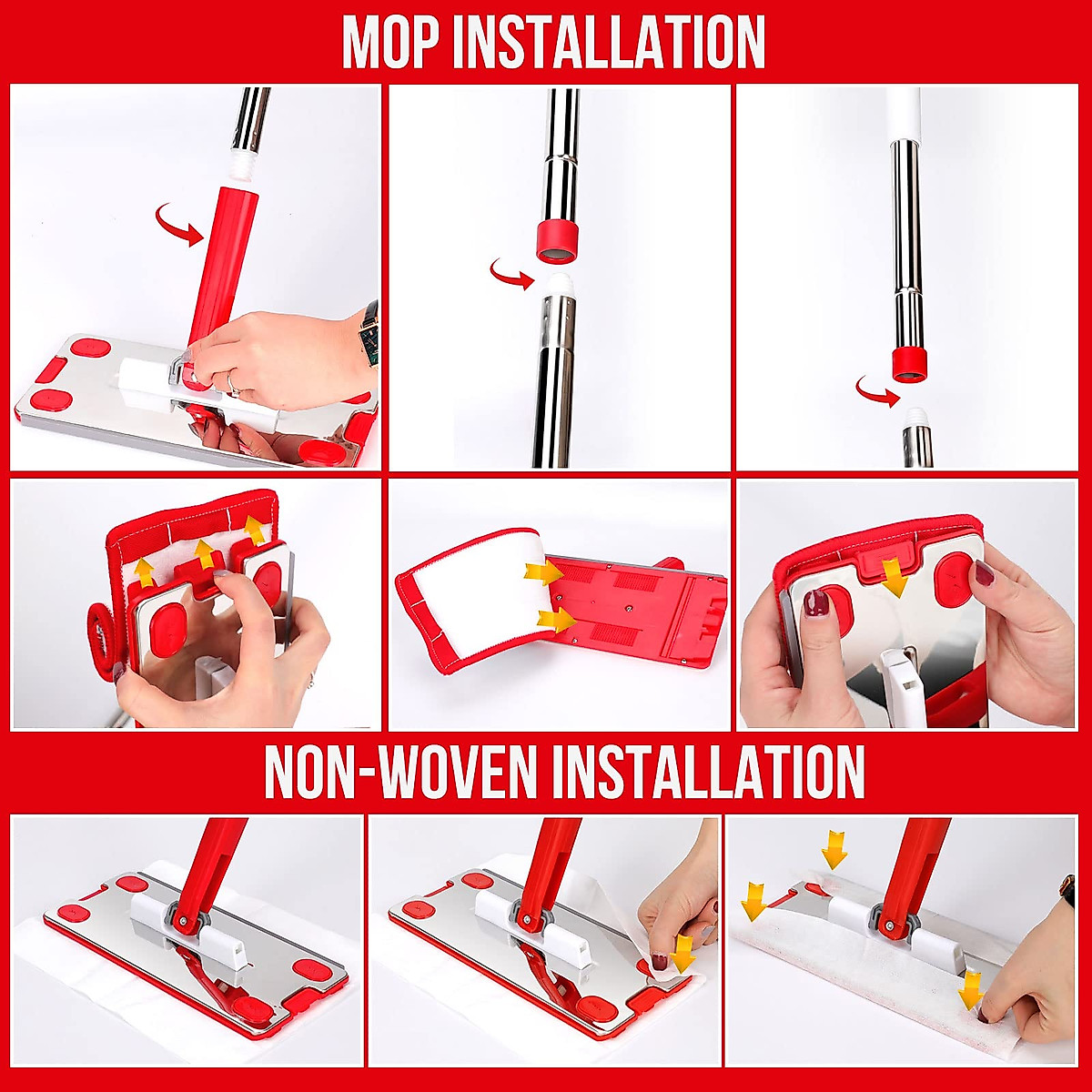 MOP INSTALLATION

NON-WOVEN INSTALLATION