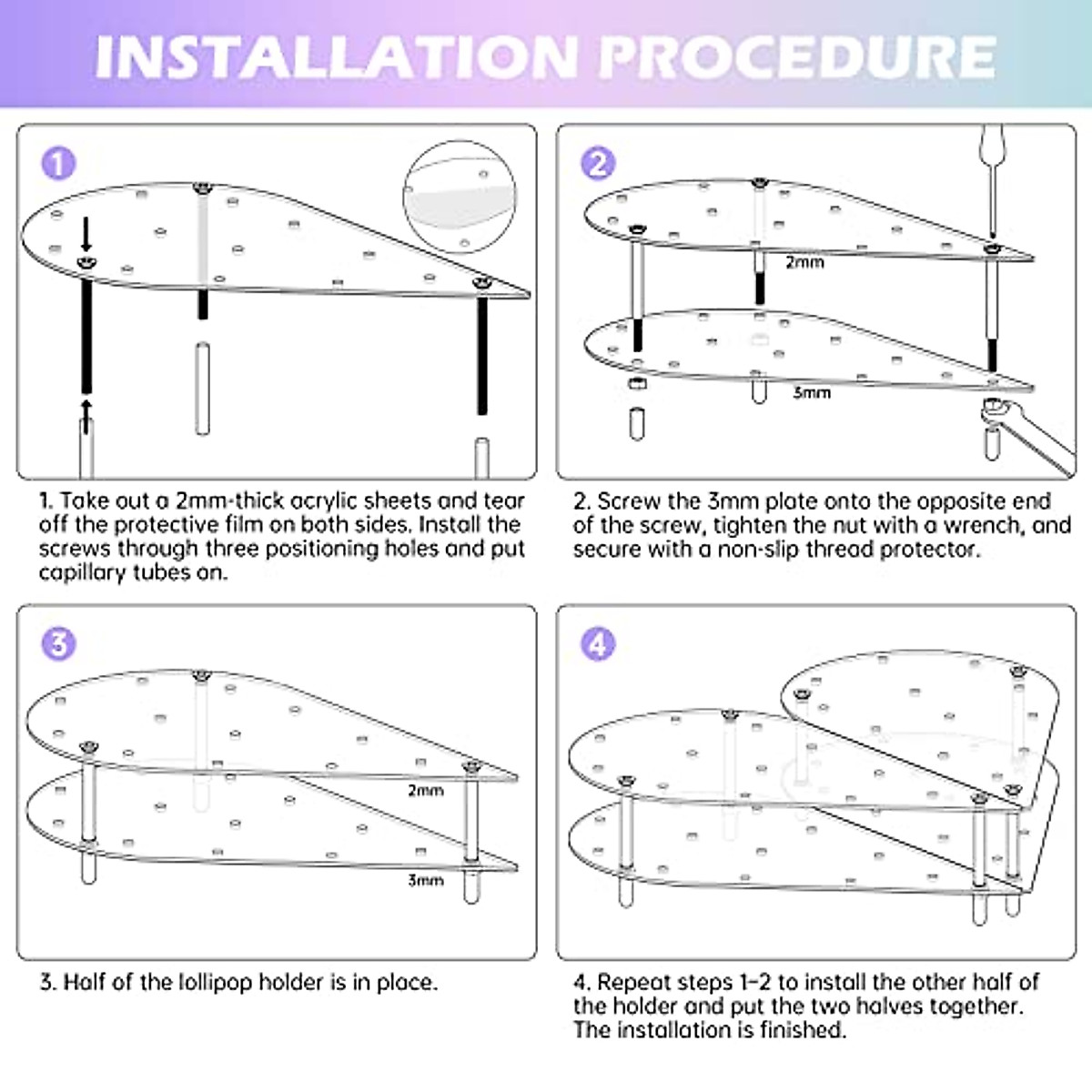 INSTALLATION PROCEDURE

1

1. Take out a 2mm-thick acrylic sheets and tear off the protective film on both sides. Install the screws through three positioning holes and put capillary tubes on.

2

2mm

3mm

2. Screw the 3mm plate onto the opposite end of the screw, tighten the nut with a wrench, and secure with a non-slip thread protector.

3

2mm

3mm

3. Half of the lollipop holder is in place.

4

4. Repeat steps 1-2 to install the other half of the holder and put the two halves together. The installation is finished.