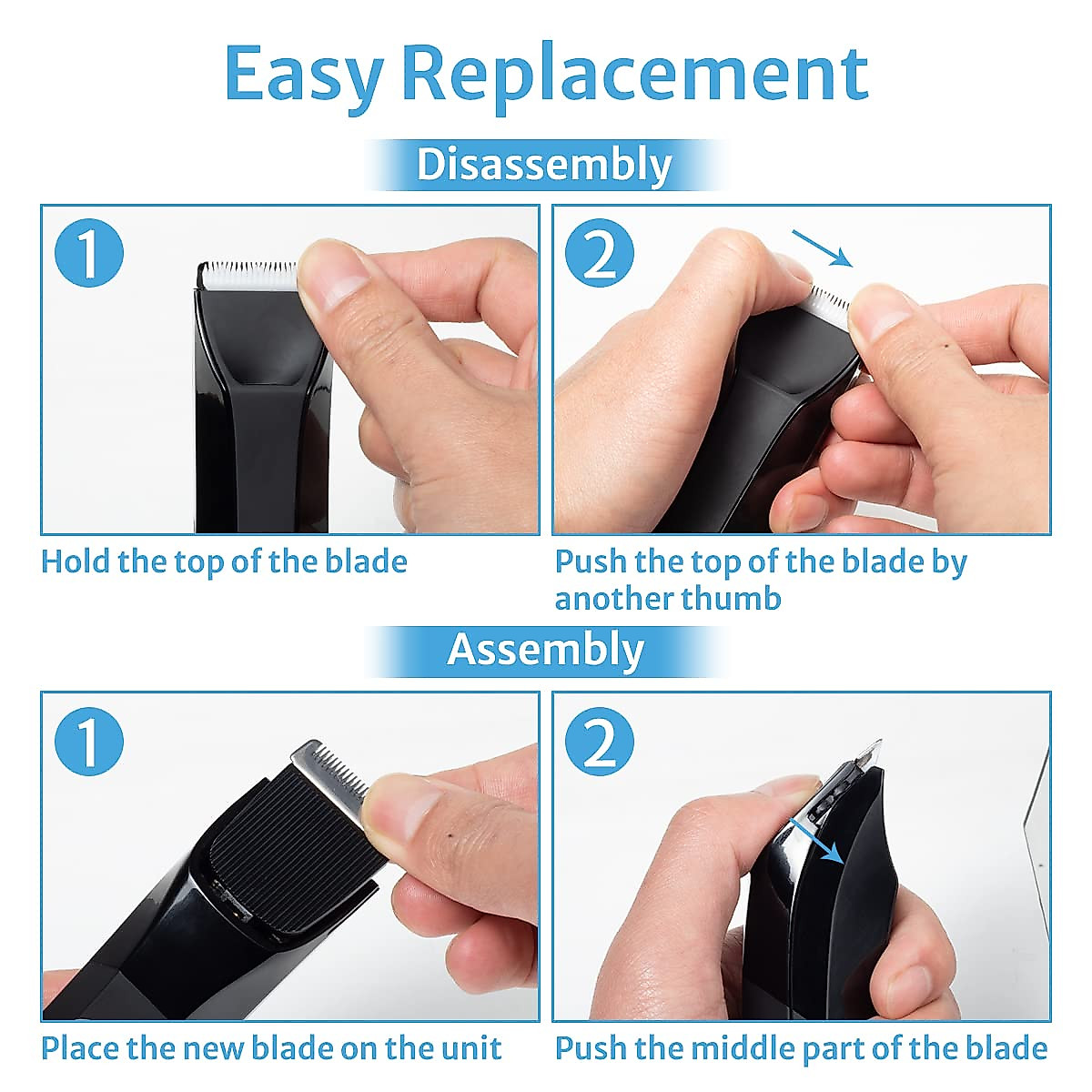 Easy Replacement

Disassembly

1

Hold the top of the blade

2

Push the top of the blade by another thumb

Assembly

1

Place the new blade on the unit

2

Push the middle part of the blade