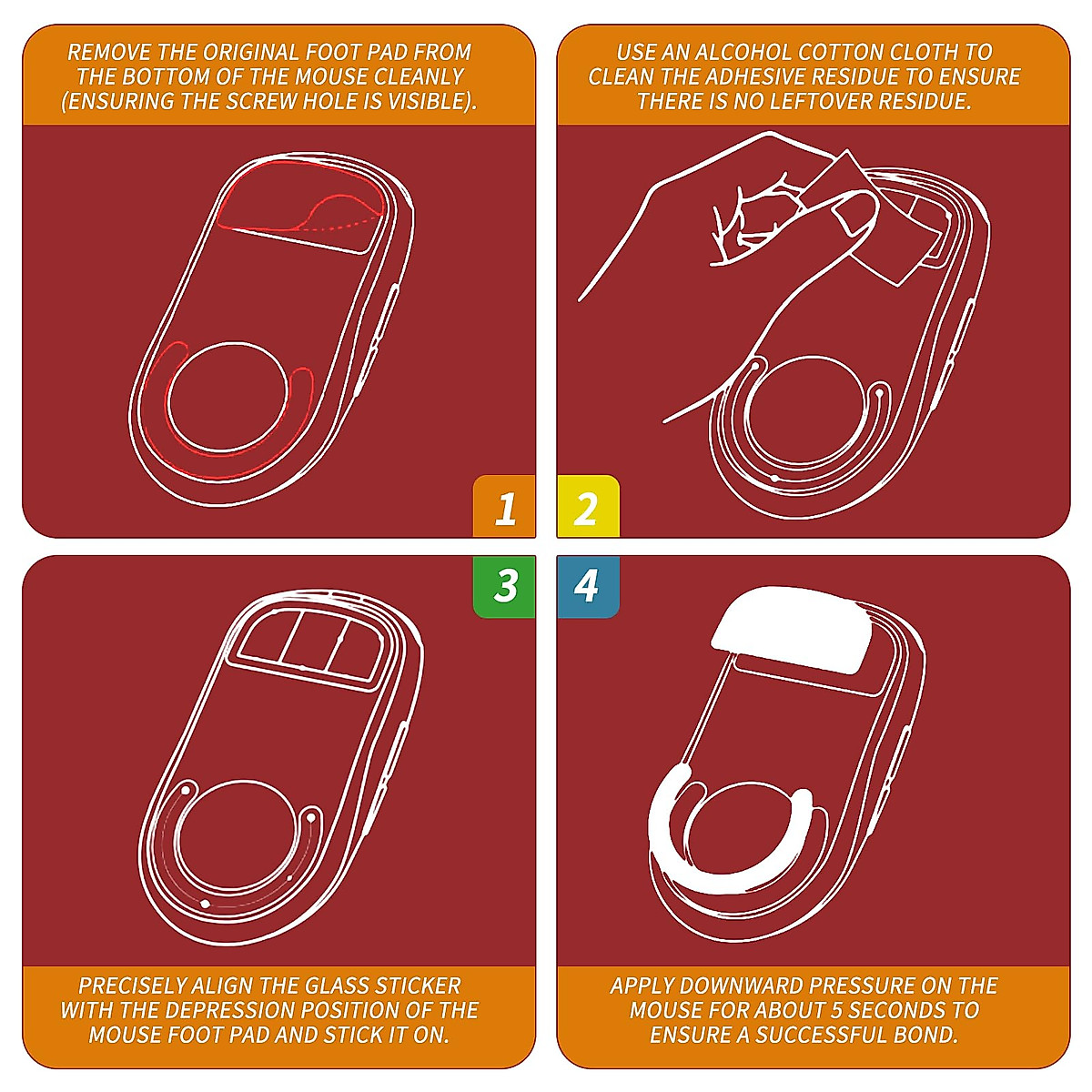 REMOVE THE ORIGINAL FOOT PAD FROM THE BOTTOM OF THE MOUSE CLEANLY (ENSURING THE SCREW HOLE IS VISIBLE).

1

USE AN ALCOHOL COTTON CLOTH TO CLEAN THE ADHESIVE RESIDUE TO ENSURE THERE IS NO LEFTOVER RESIDUE.

2

3

PRECISELY ALIGN THE GLASS STICKER WITH THE DEPRESSION POSITION OF THE MOUSE FOOT PAD AND STICK IT ON.

4

APPLY DOWNWARD PRESSURE ON THE MOUSE FOR ABOUT 5 SECONDS TO ENSURE A SUCCESSFUL BOND.