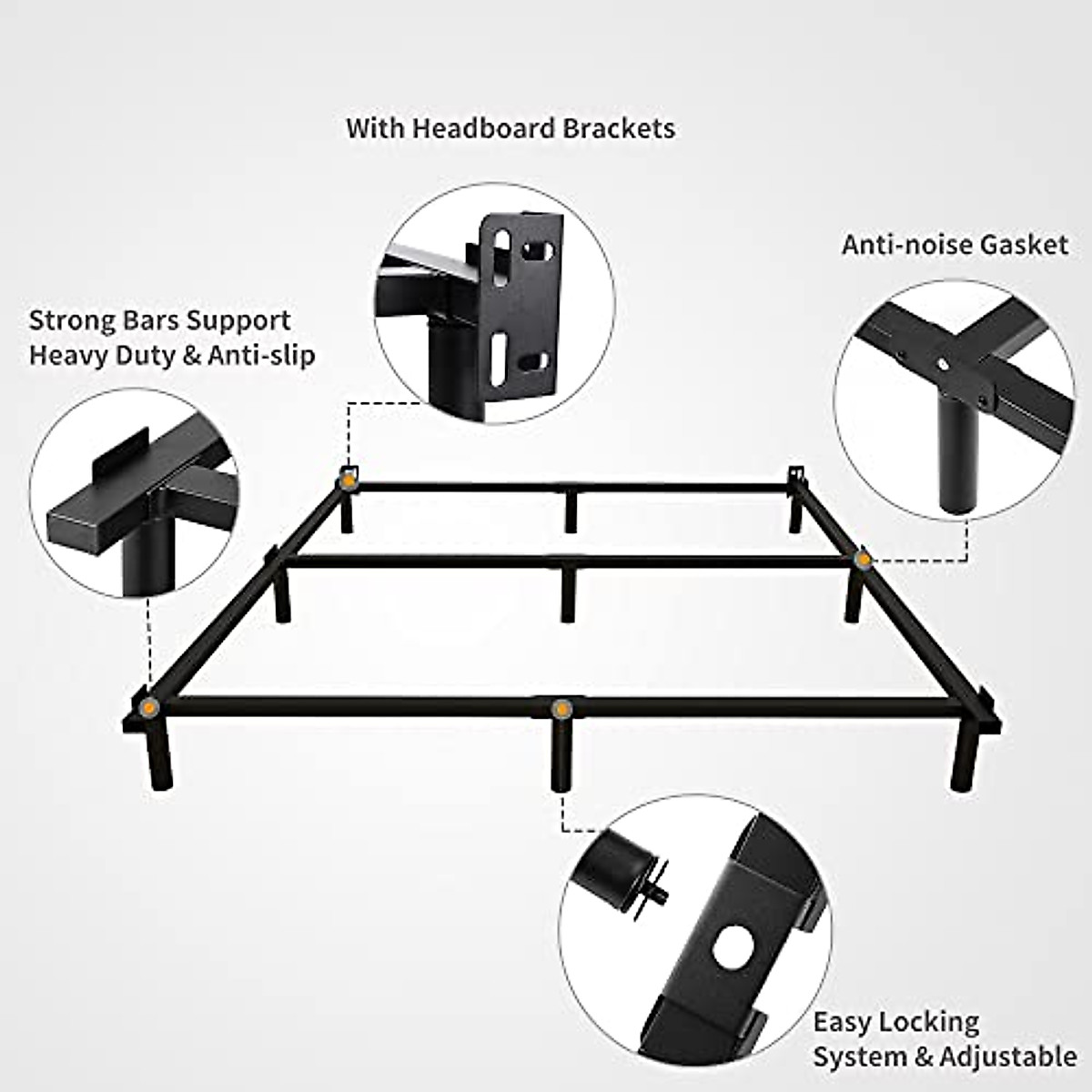 With Headboard Brackets

Anti-noise Gasket

Strong Bars Support Heavy Duty & Anti-slip

Easy Locking System & Adjustable