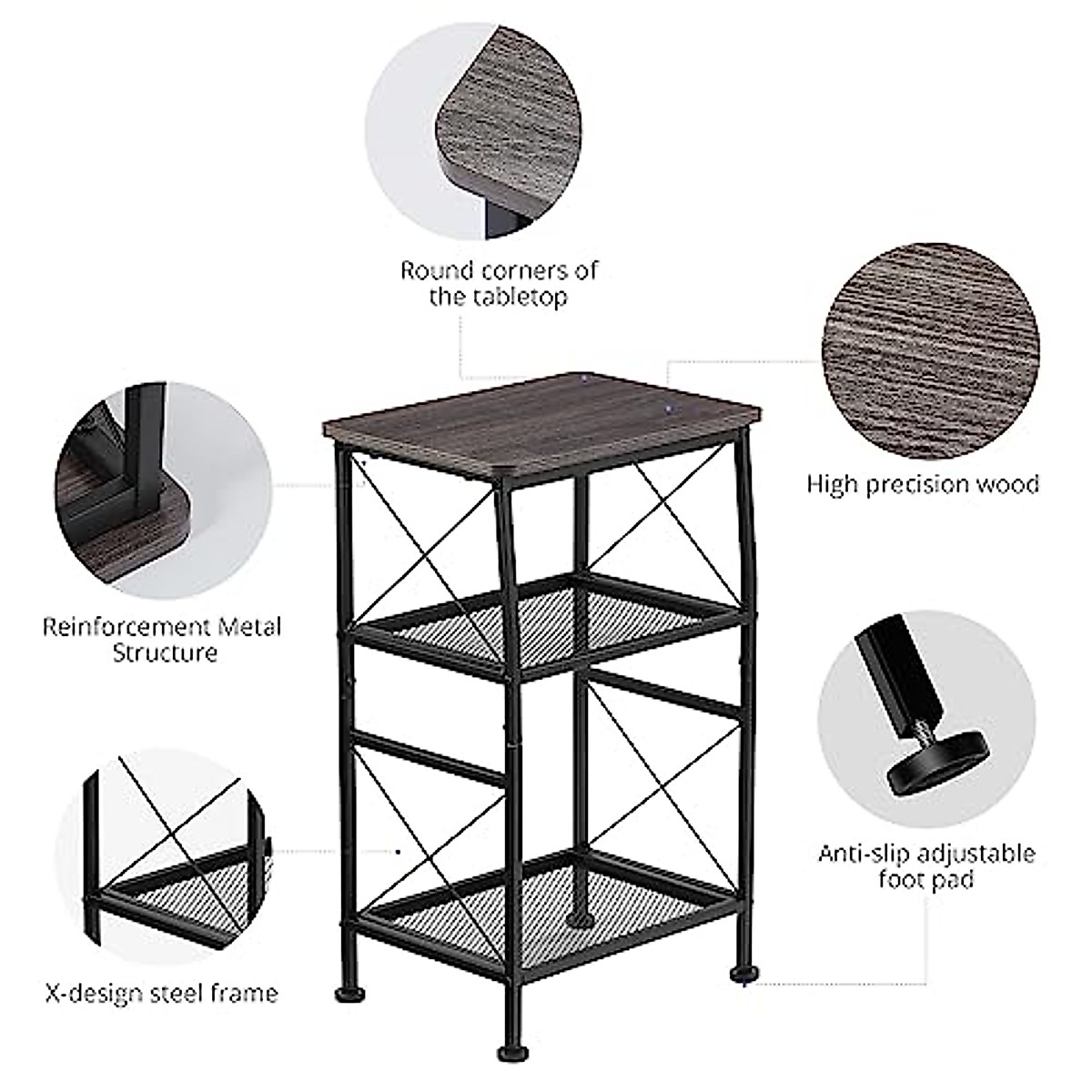 Round corners of the tabletop

High precision wood

Reinforcement Metal Structure

Anti-slip adjustable foot pad

X-design steel frame