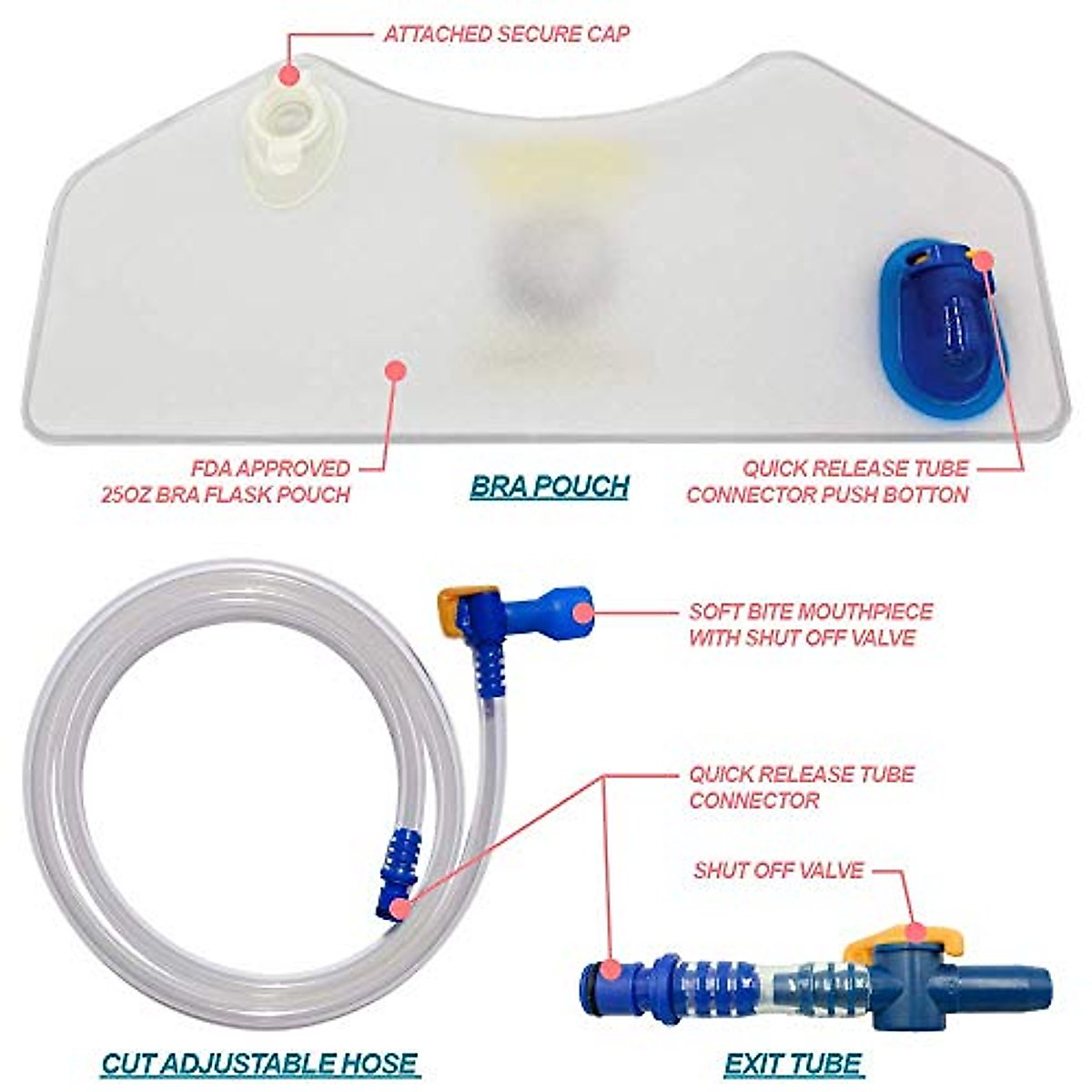 ATTACHED SECURE CAP

FDA APPROVED
25OZ BRA FLASK POUCH

BRA POUCH

QUICK RELEASE TUBE
CONNECTOR PUSH BOTTON

SOFT BITE MOUTHPIECE
WITH SHUT OFF VALVE

QUICK RELEASE TUBE
CONNECTOR

SHUT OFF VALVE

CUT ADJUSTABLE HOSE

EXIT TUBE