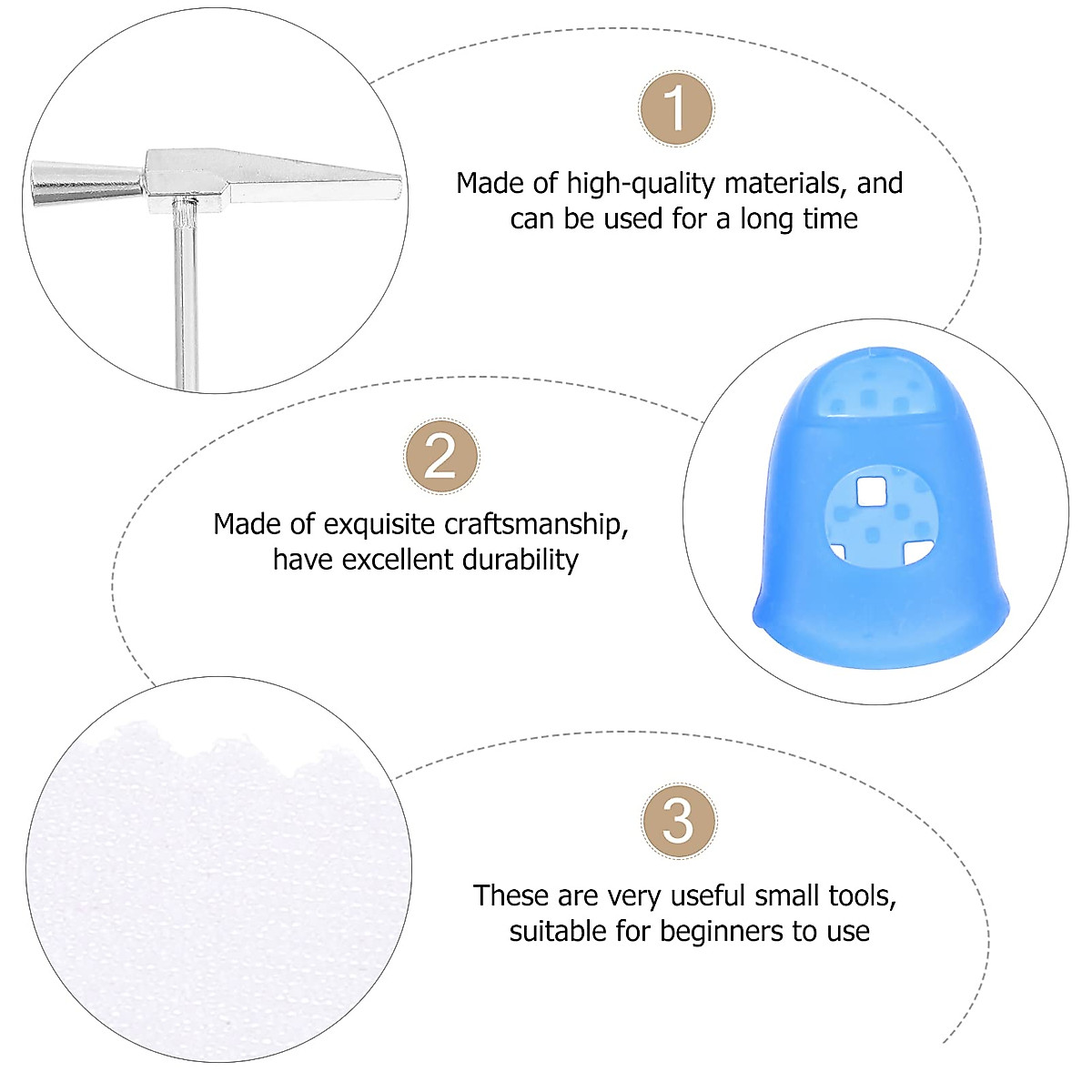 1

Made of high-quality materials, and can be used for a long time

2

Made of exquisite craftsmanship, have excellent durability

3

These are very useful small tools, suitable for beginners to use