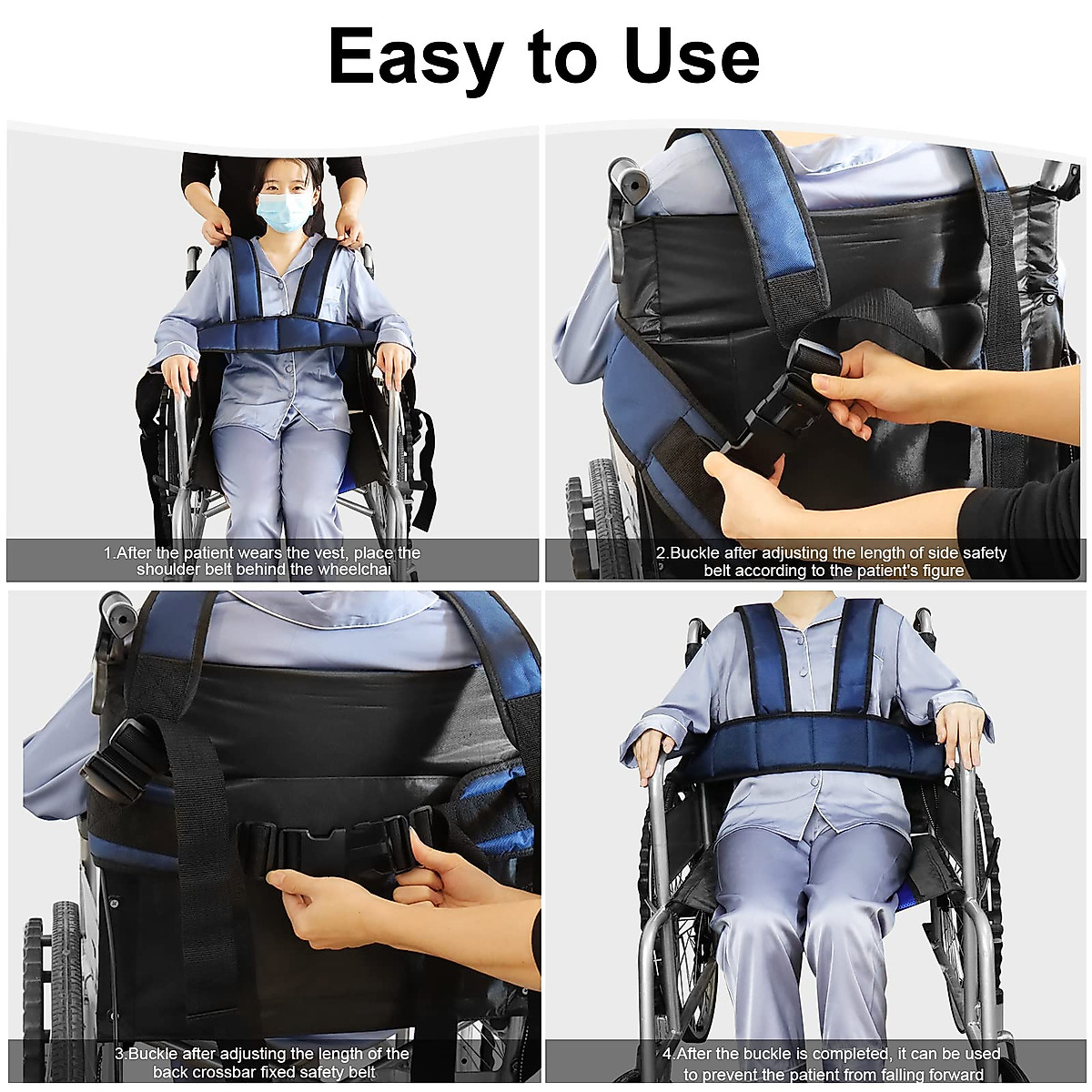 Easy to Use

1.After the patient wears the vest, place the shoulder belt behind the wheelchai

2.Buckle after adjusting the length of side safety belt according to the patient's figure

3.Buckle after adjusting the length of the back crossbar fixed safety belt

4.After the buckle is completed, it can be used to prevent the patient from falling forward