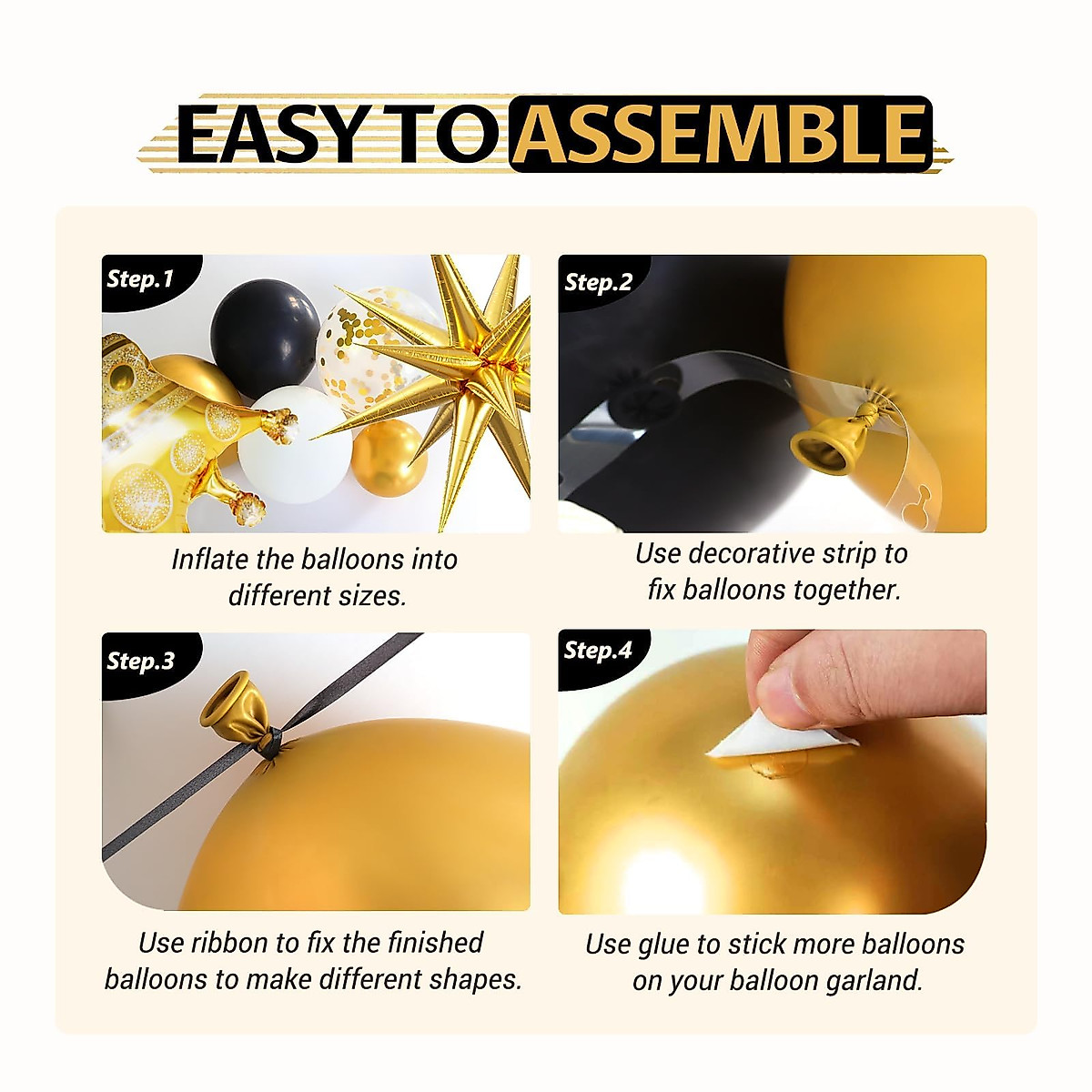 EASY TO ASSEMBLE

Step.1

Inflate the balloons into different sizes.

Step.2

Use decorative strip to fix balloons together.

Step.3

Use ribbon to fix the finished balloons to make different shapes.

Step.4

Use glue to stick more balloons on your balloon garland.