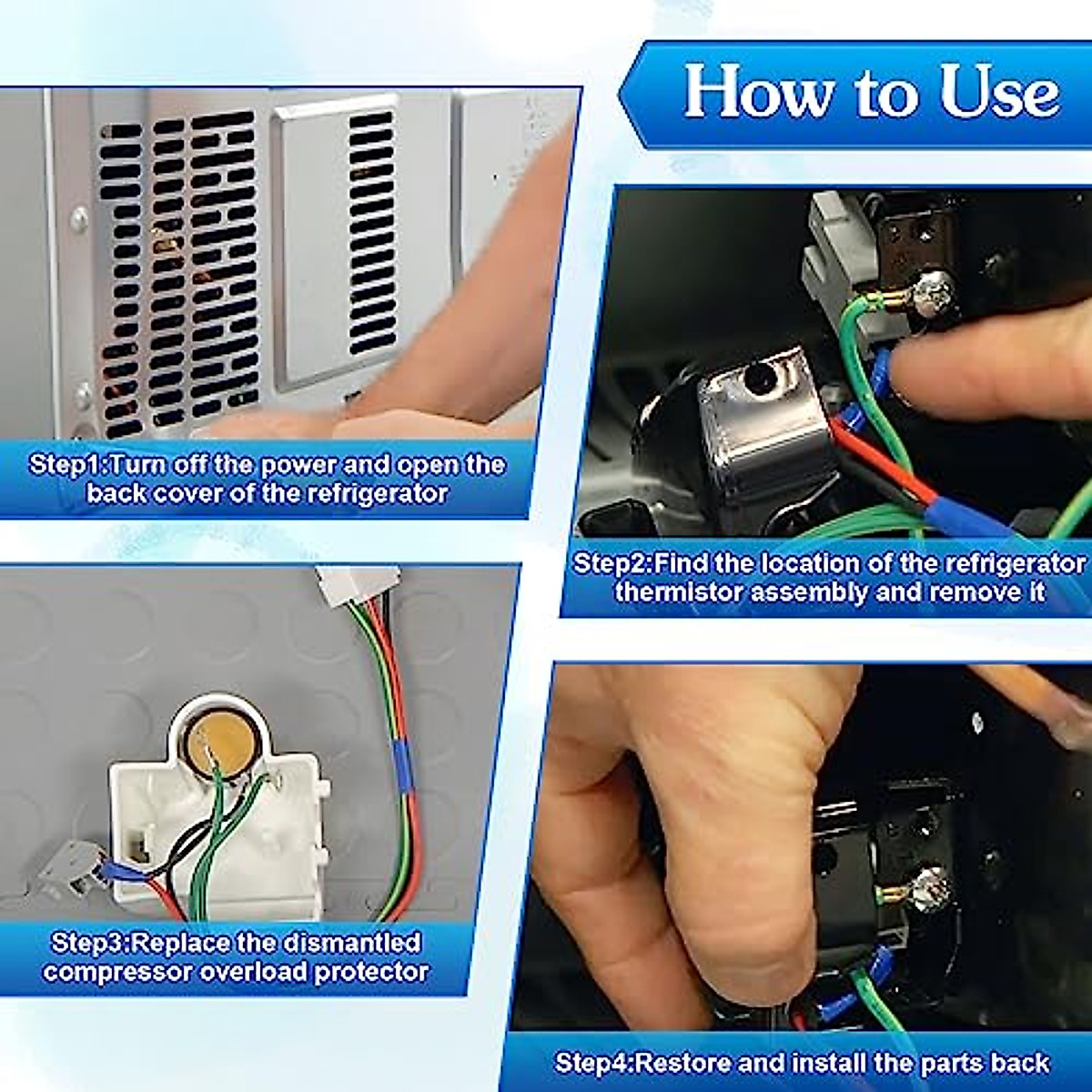 How to Use

Step1:Turn off the power and open the back cover of the refrigerator

Step2:Find the location of the refrigerator thermistor assembly and remove it

Step3:Replace the dismantled compressor overload protector

Step4:Restore and install the parts back