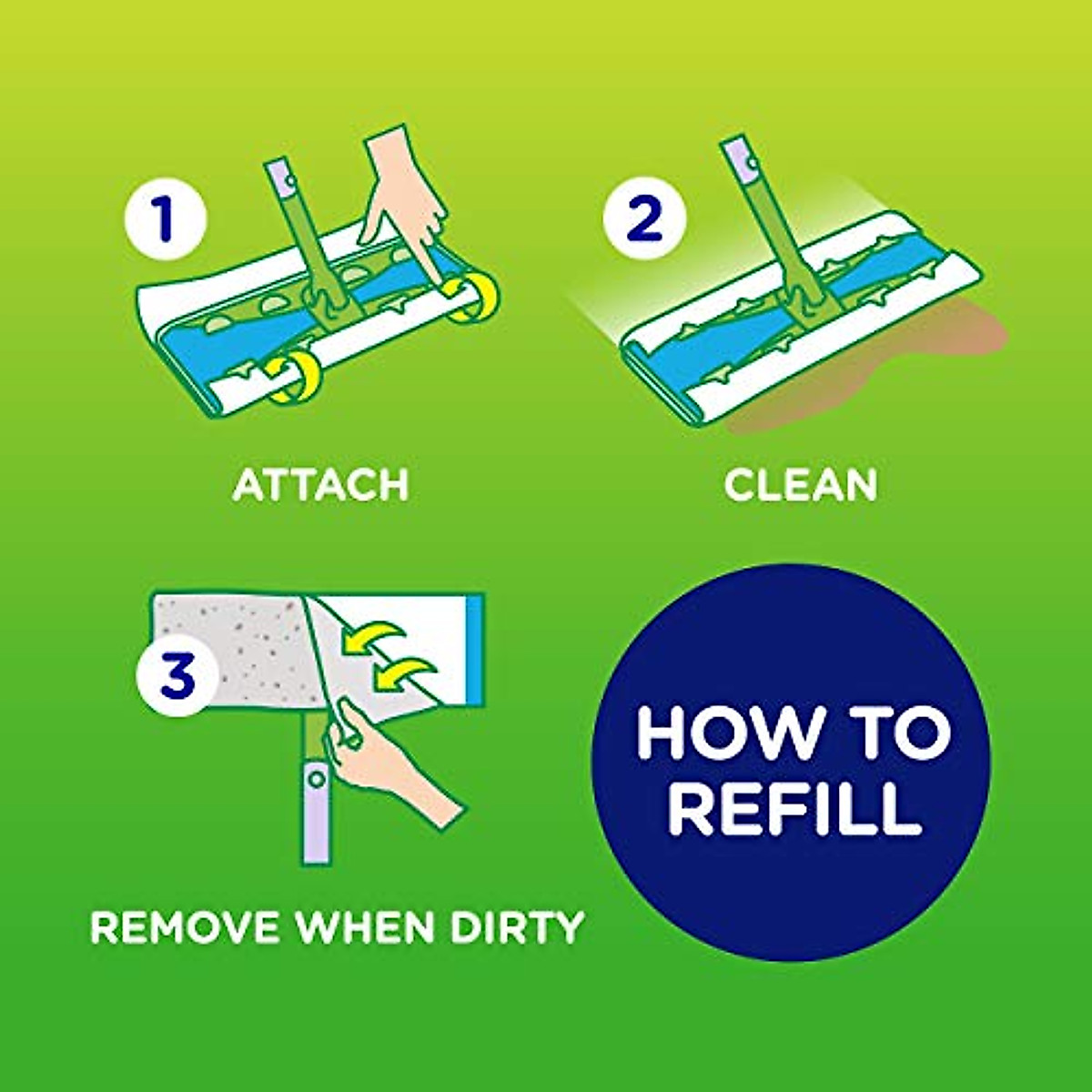 1

ATTACH

2

CLEAN

3

REMOVE WHEN DIRTY

HOW TO REFILL