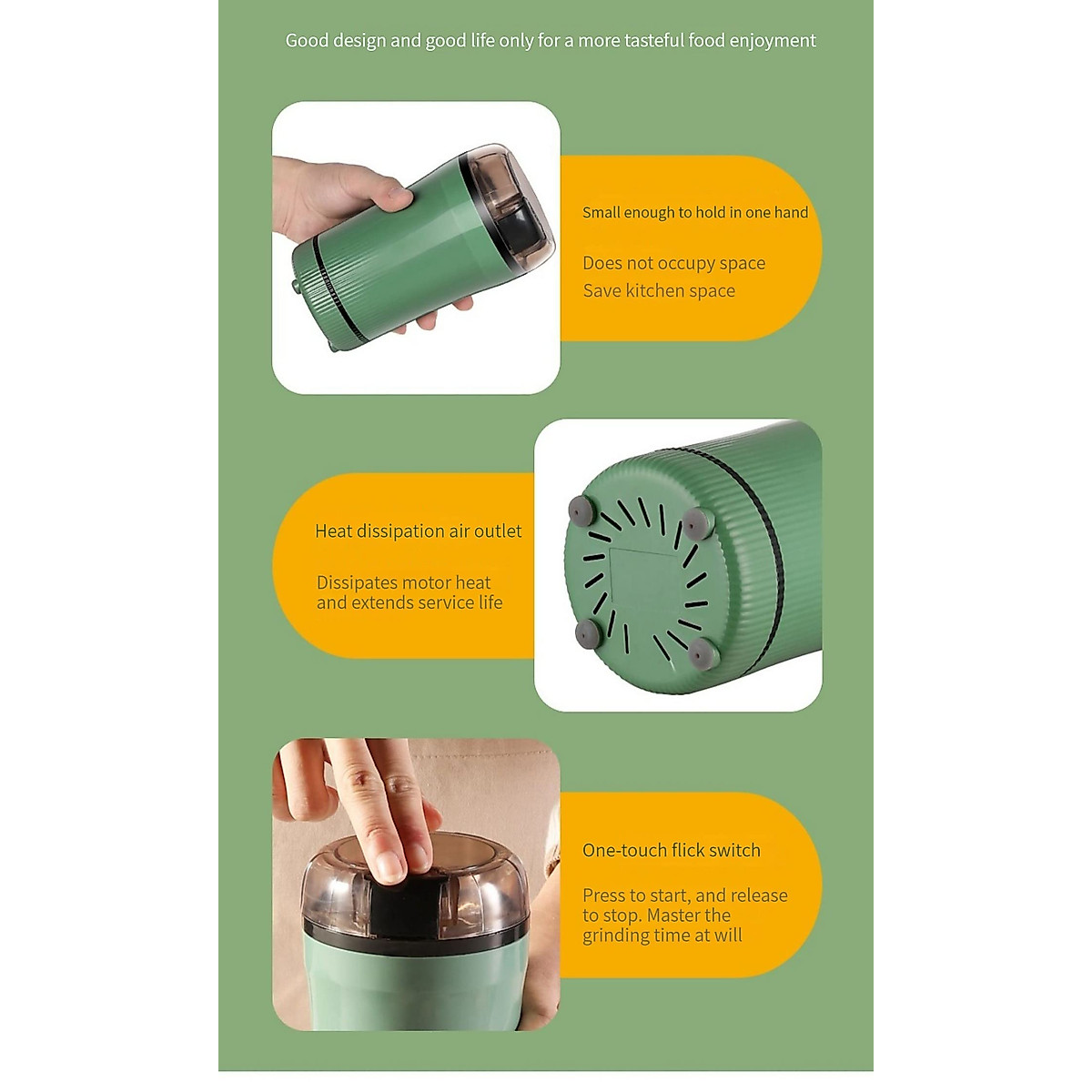 Good design and good life only for a more tasteful food enjoyment

Small enough to hold in one hand

Does not occupy space
Save kitchen space

Heat dissipation air outlet

Dissipates motor heat and extends service life

One-touch flick switch

Press to start, and release to stop. Master the grinding time at will