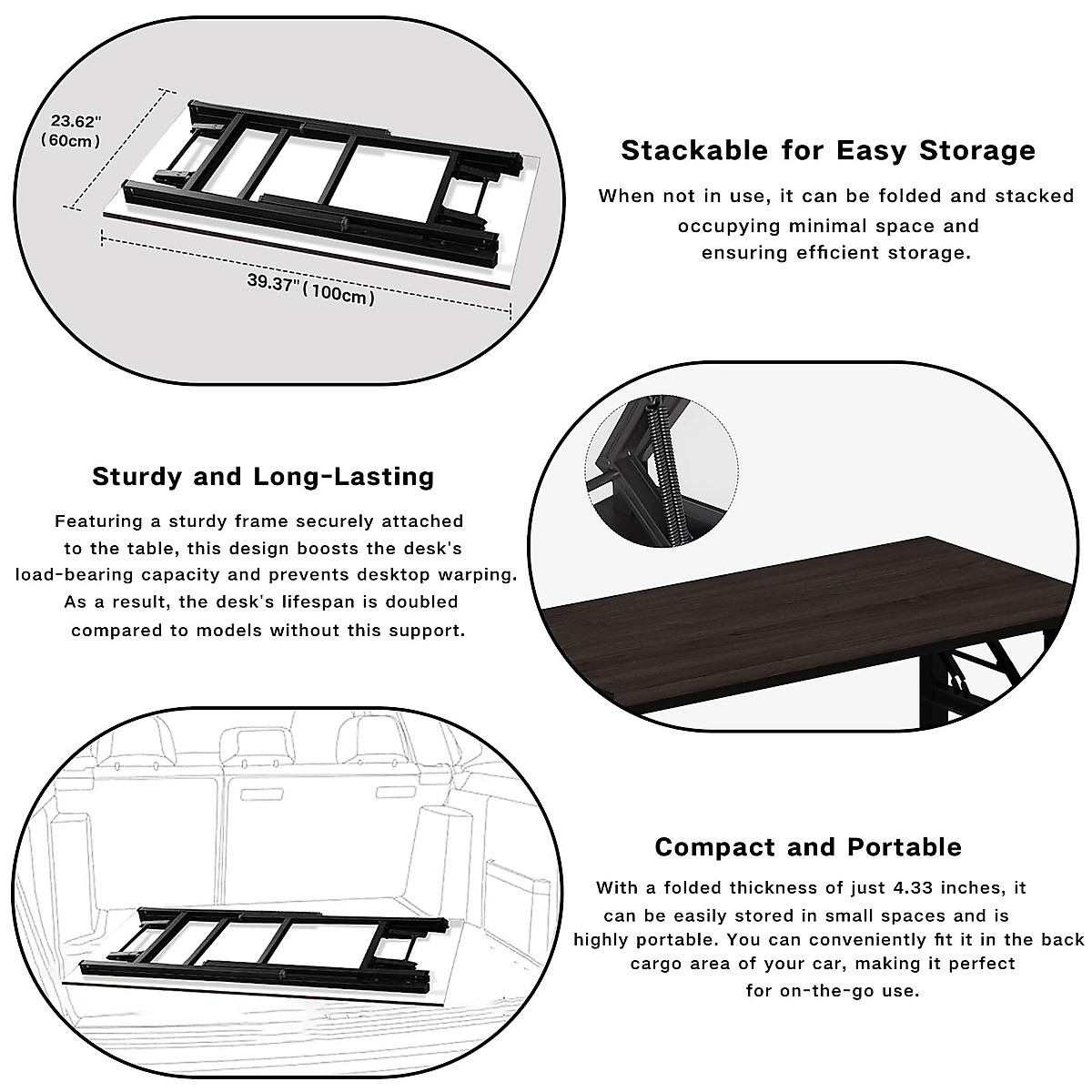 23.62" (60cm)

39.37" (100cm)

Stackable for Easy Storage

When not in use, it can be folded and stacked occupying minimal space and ensuring efficient storage.

Sturdy and Long-Lasting

Featuring a sturdy frame securely attached to the table, this design boosts the desk's load-bearing capacity and prevents desktop warping. As a result, the desk's lifespan is doubled compared to models without this support.

Compact and Portable

With a folded thickness of just 4.33 inches, it can be easily stored in small spaces and is highly portable. You can conveniently fit it in the back cargo area of your car, making it perfect for on-the-go use.