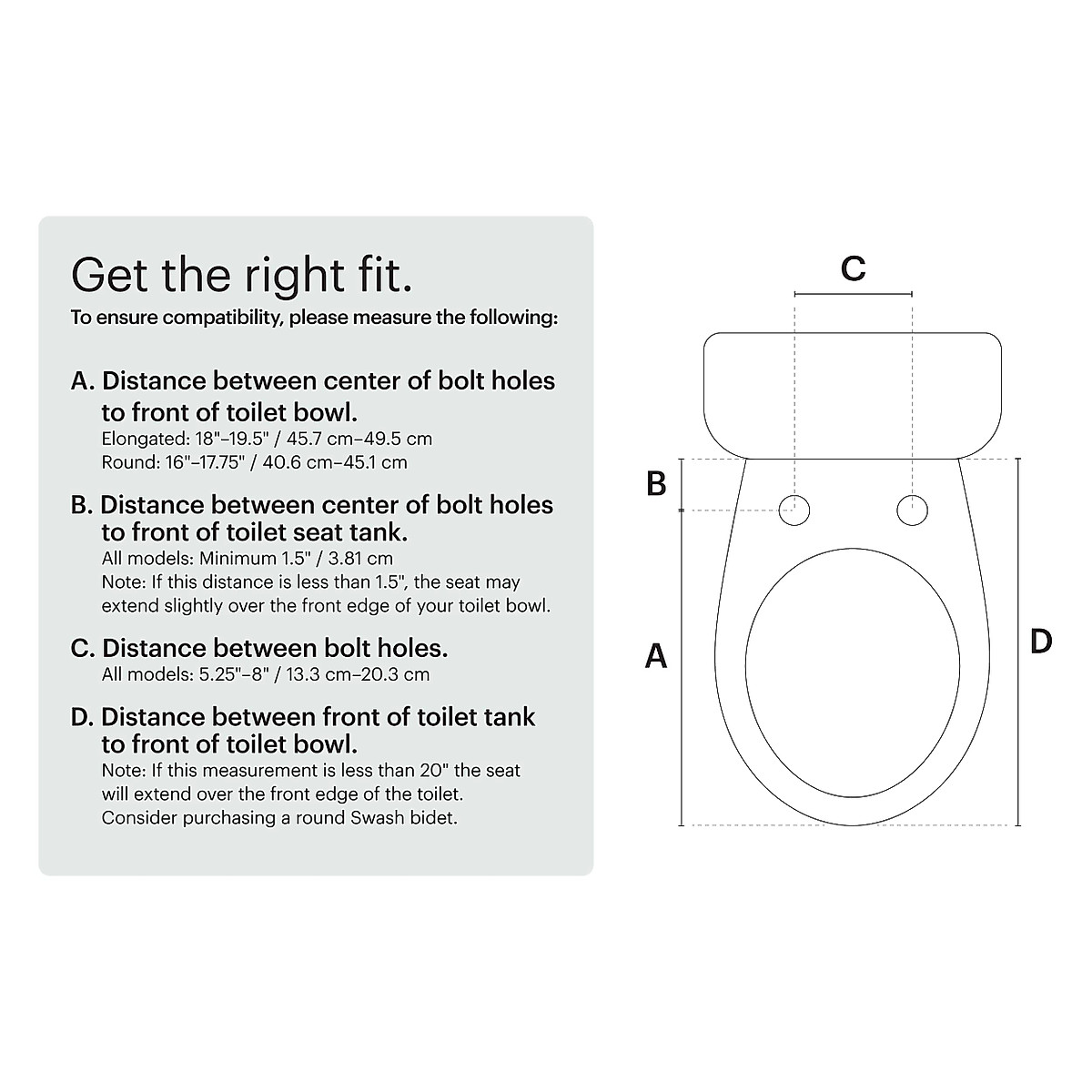 Get the right fit.
To ensure compatibility, please measure the following:

A. Distance between center of bolt holes to front of toilet bowl.
Elongated: 18"–19.5" / 45.7 cm–49.5 cm
Round: 16"–17.75" / 40.6 cm–45.1 cm

B. Distance between center of bolt holes to front of toilet seat tank.
All models: Minimum 1.5" / 3.81 cm
Note: If this distance is less than 1.5", the seat may extend slightly over the front edge of your toilet bowl.

C. Distance between bolt holes.
All models: 5.25"–8" / 13.3 cm–20.3 cm

D. Distance between front of toilet tank to front of toilet bowl.
Note: If this measurement is less than 20" the seat will extend over the front edge of the toilet. Consider purchasing a round Swash bidet.

C

B

A

D