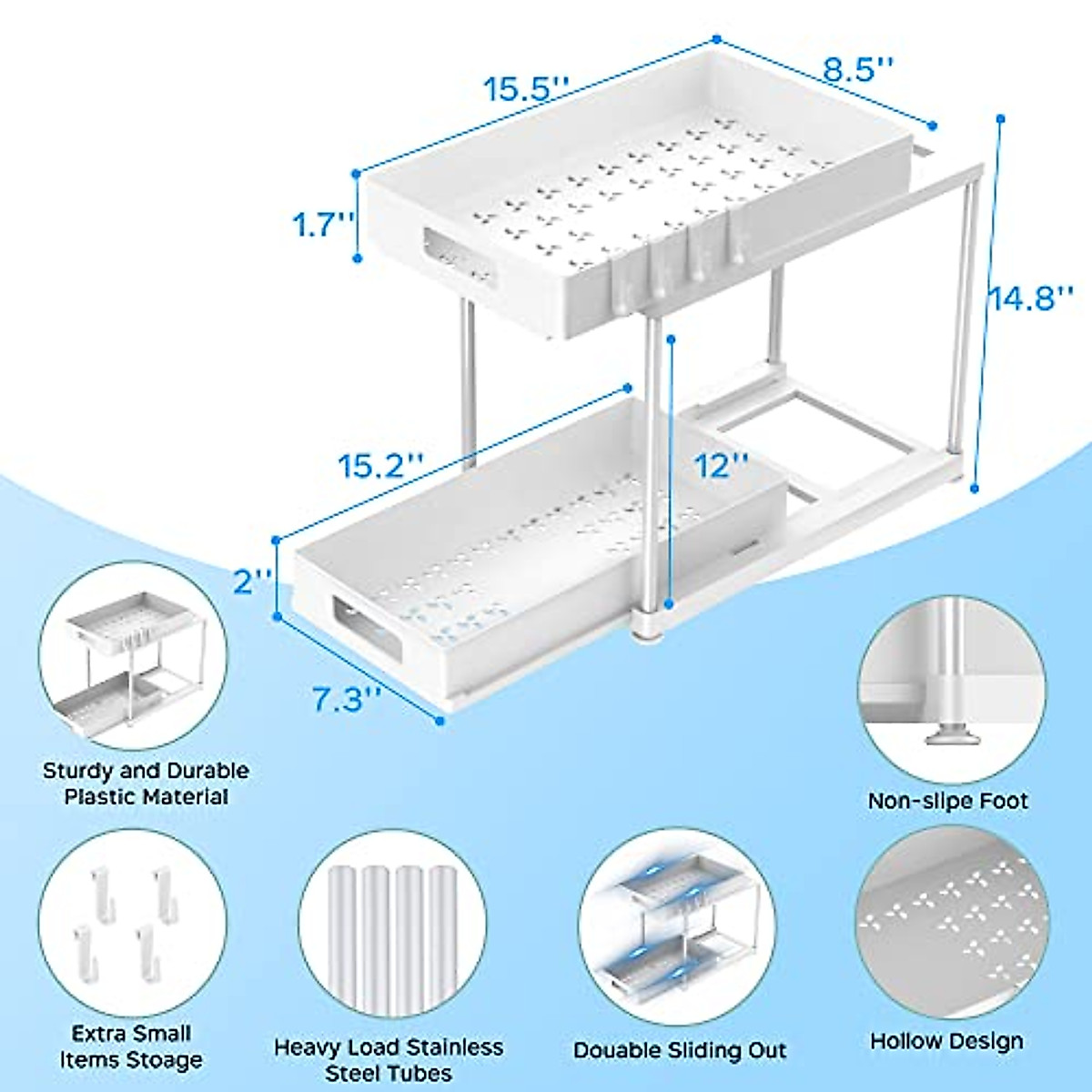 15.5''

8.5''

1.7''

14.8''

15.2''

12''

2''

7.3''

Sturdy and Durable Plastic Material

Non-slipe Foot

Extra Small Items Stoage

Heavy Load Stainless Steel Tubes

Douable Sliding Out

Hollow Design