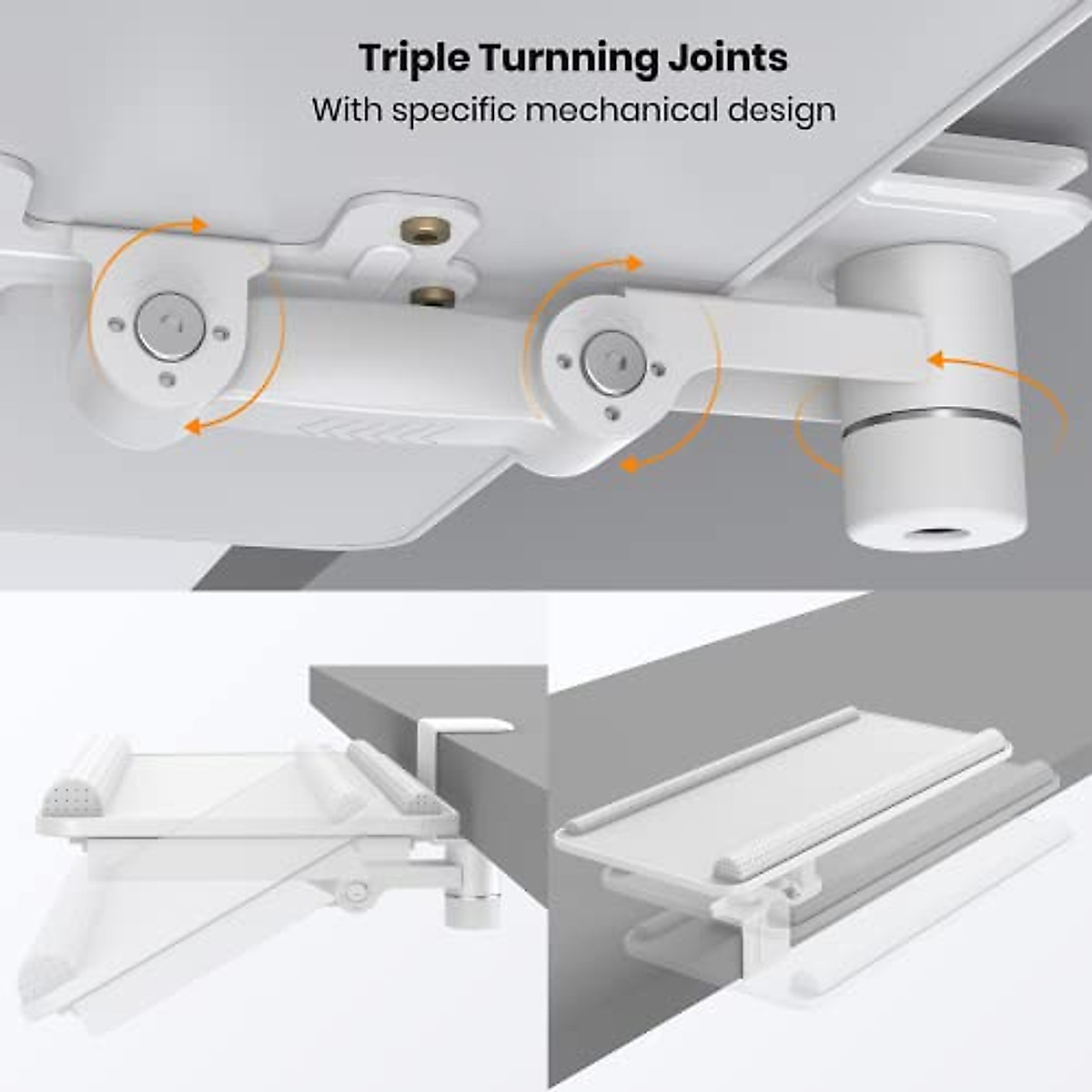 Triple Turnning Joints
With specific mechanical design