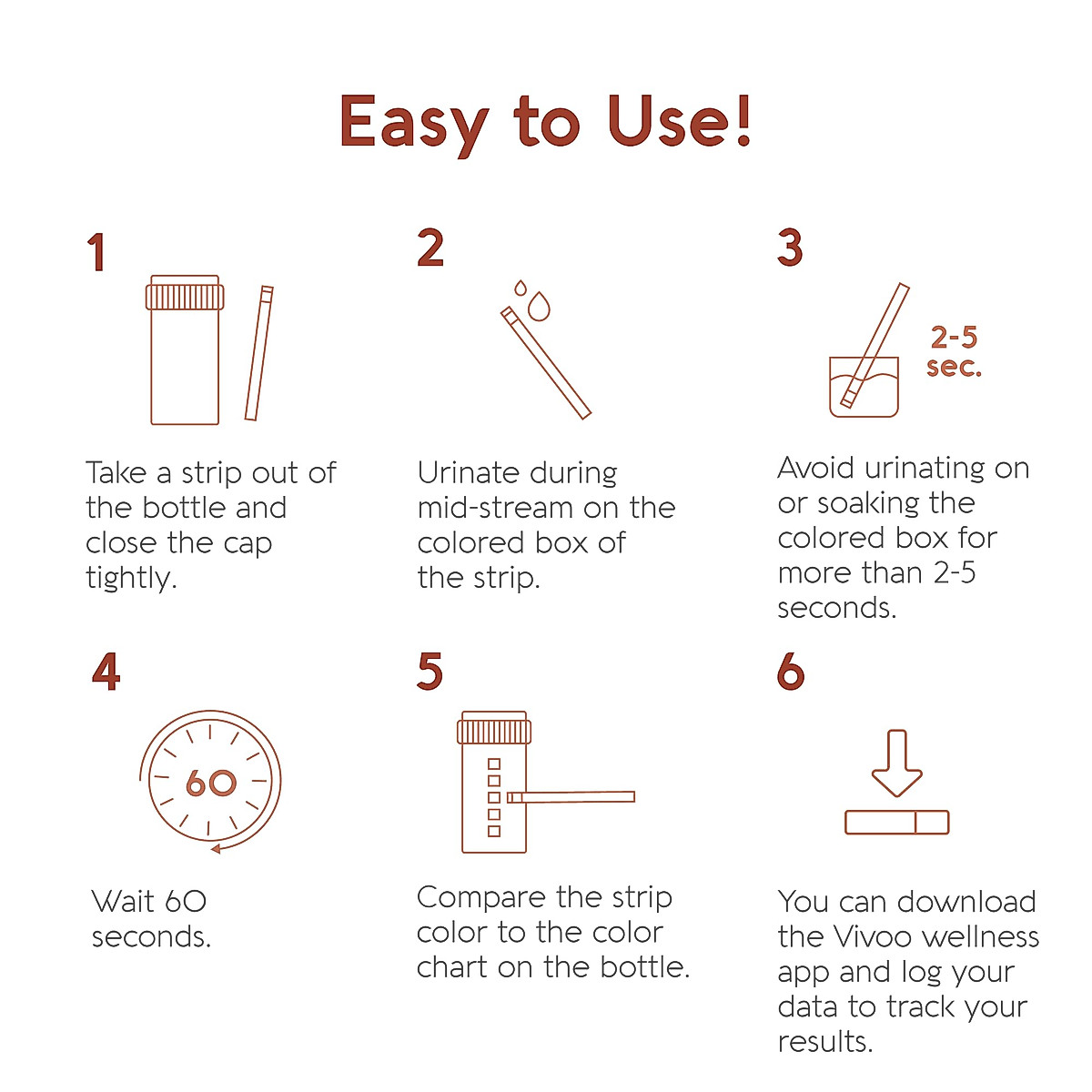 Easy to Use!

1

Take a strip out of the bottle and close the cap tightly.

2

Urinate during mid-stream on the colored box of the strip.

3

2-5 sec.

Avoid urinating on or soaking the colored box for more than 2-5 seconds.

4

60

Wait 60 seconds.

5

Compare the strip color to the color chart on the bottle.

6

You can download the Vivoo wellness app and log your data to track your results.