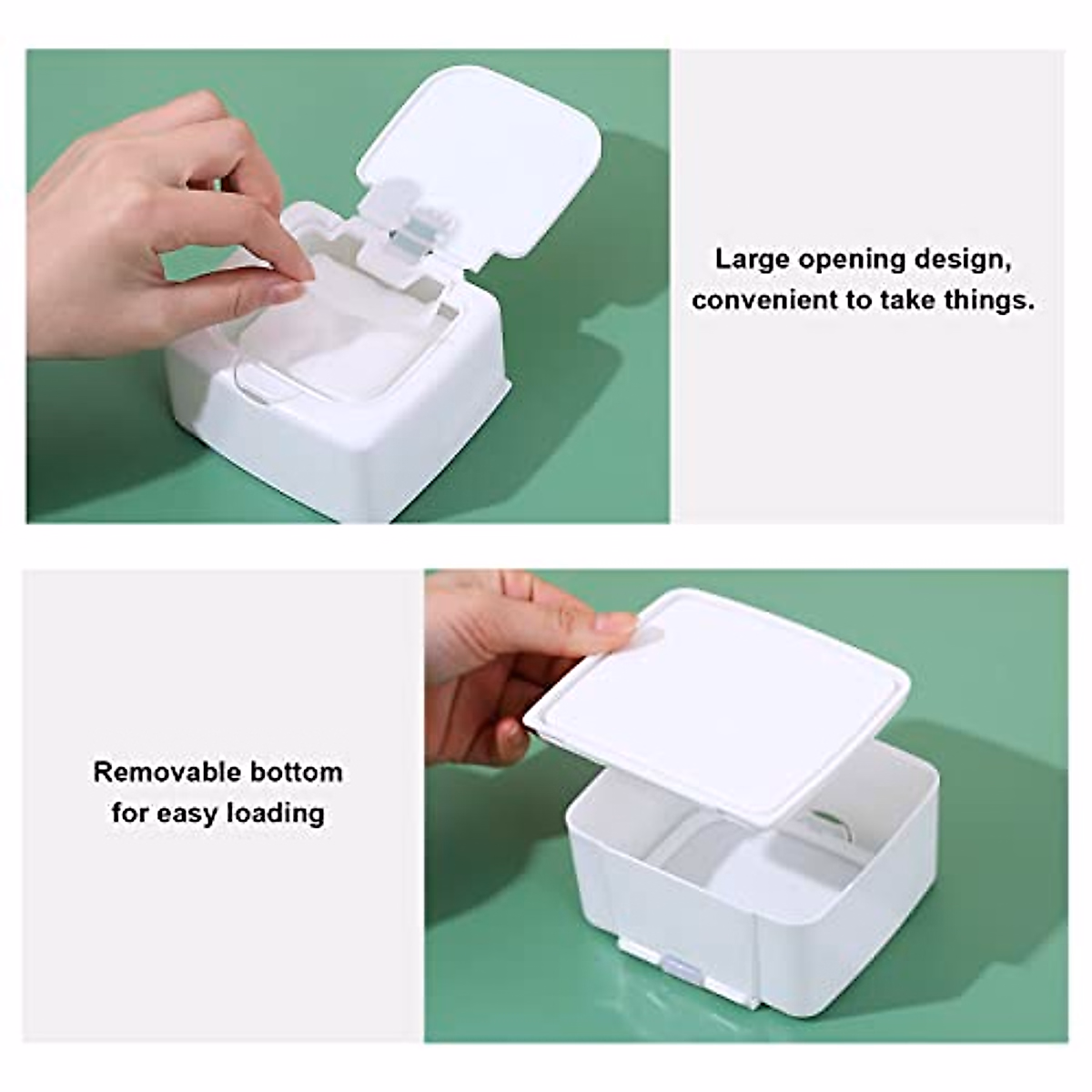 Large opening design, convenient to take things.

Removable bottom for easy loading