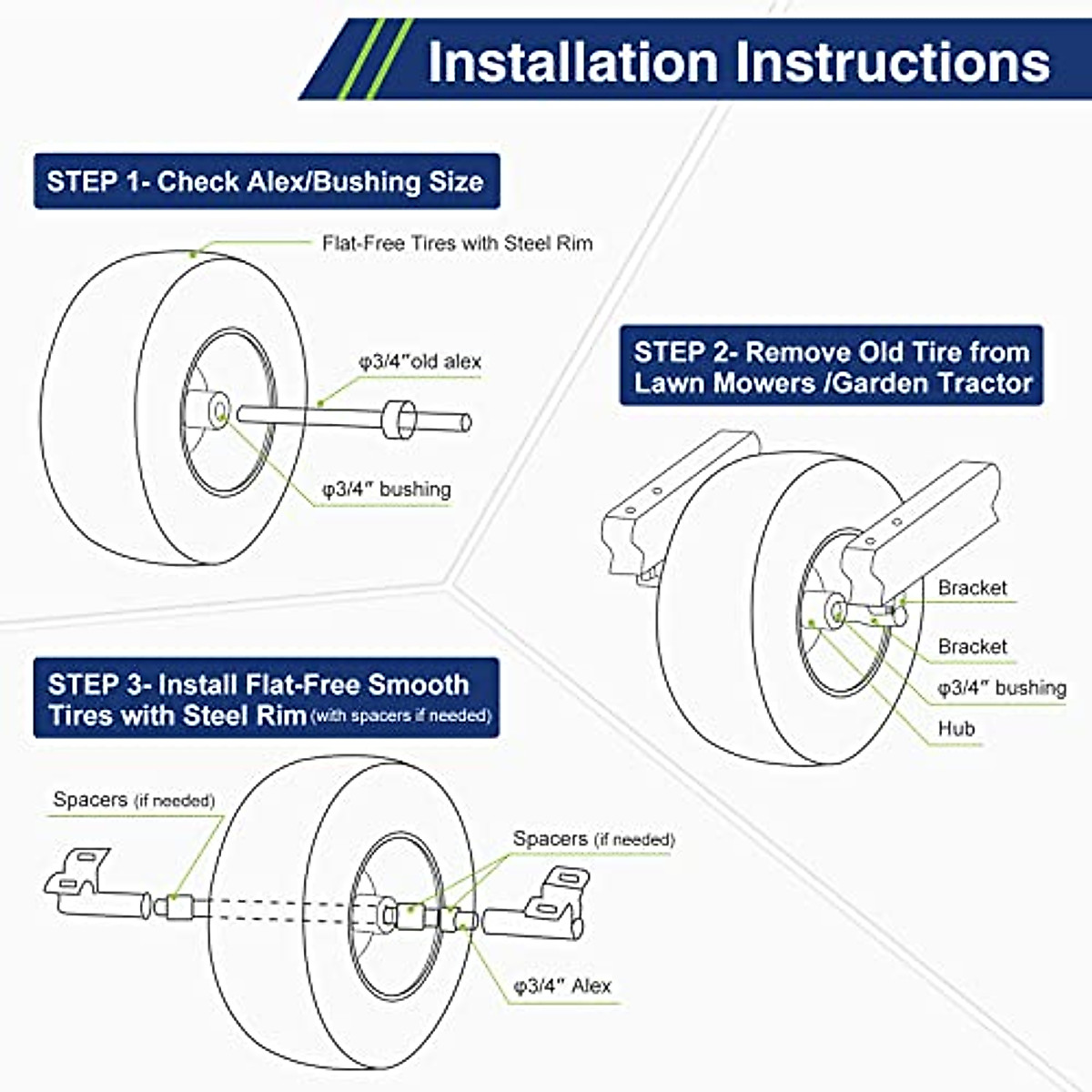 Installation Instructions

STEP 1- Check Alex/Bushing Size

Flat-Free Tires with Steel Rim

φ3/4″old alex

φ3/4″ bushing

STEP 2- Remove Old Tire from Lawn Mowers /Garden Tractor

Bracket

Bracket

φ3/4″ bushing

Hub

STEP 3- Install Flat-Free Smooth Tires with Steel Rim (with spacers if needed)

Spacers (if needed)

Spacers (if needed)

φ3/4″ Alex