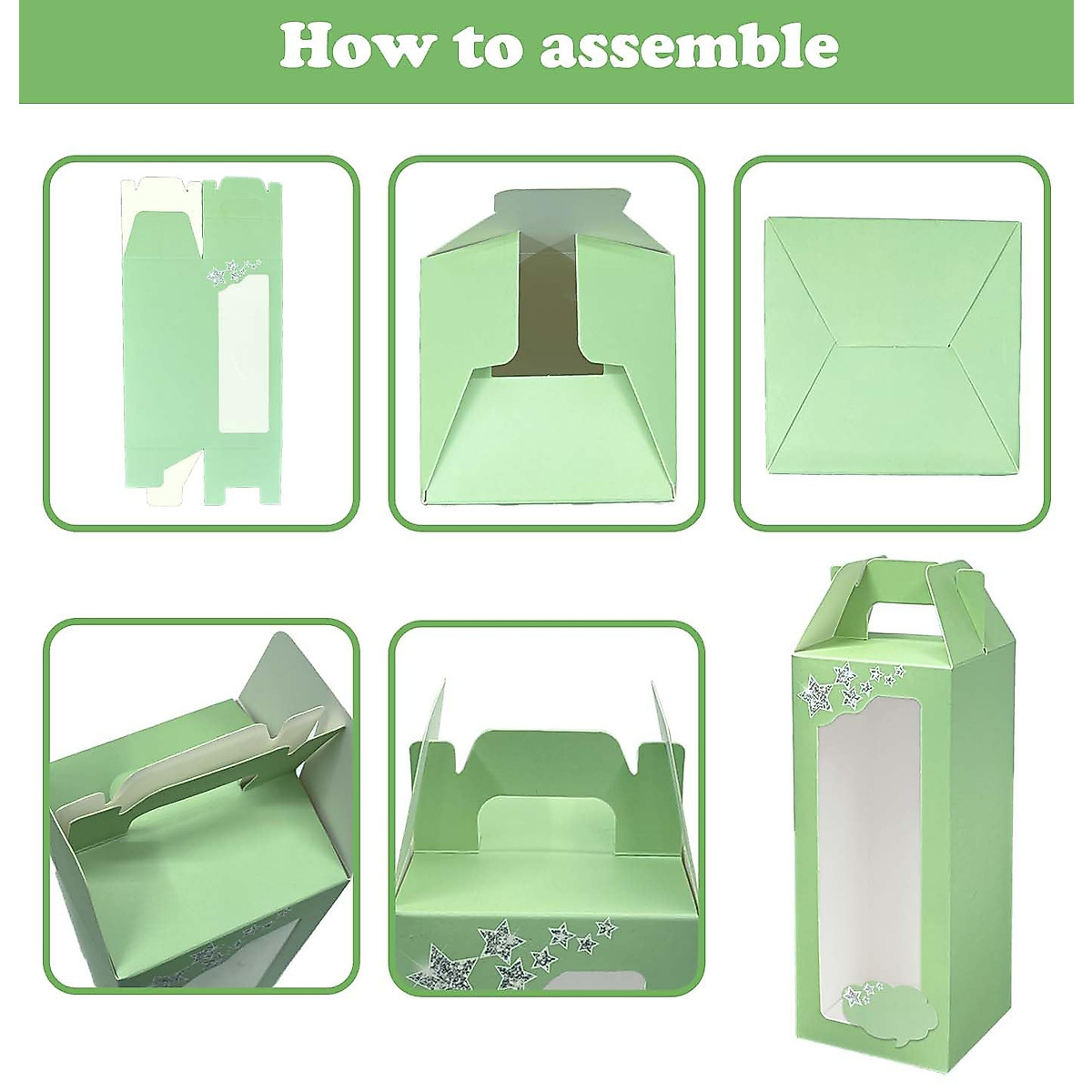 How to assemble