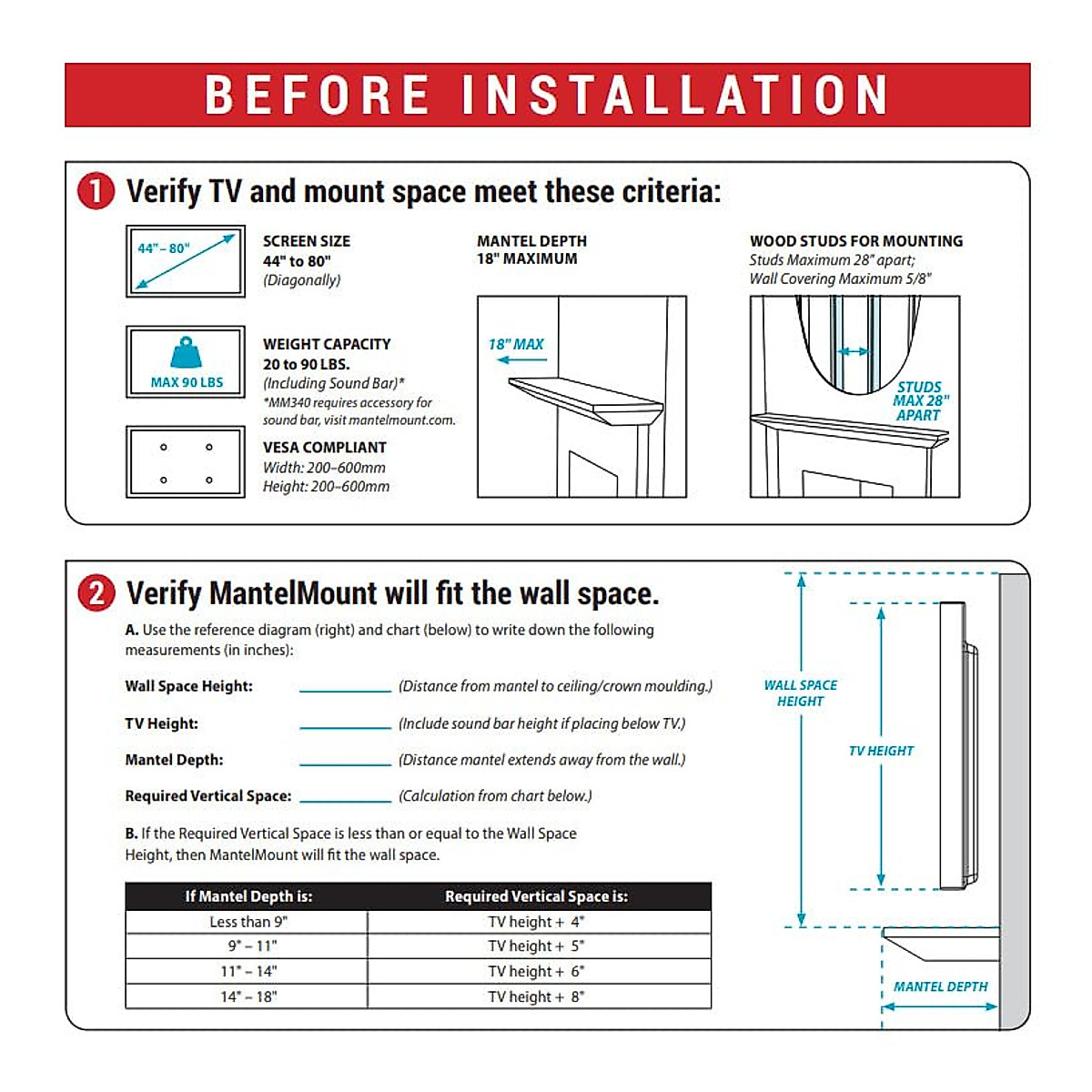 BEFORE INSTALLATION

1 Verify TV and mount space meet these criteria:

44" – 80"

SCREEN SIZE
44" to 80"
(Diagonally)

MAX 90 LBS

WEIGHT CAPACITY
20 to 90 LBS.
(Including Sound Bar)*
*MM340 requires accessory for sound bar, visit mantelmount.com.

VESA COMPLIANT
Width: 200–600mm
Height: 200–600mm

MANTEL DEPTH
18" MAXIMUM

18" MAX

WOOD STUDS FOR MOUNTING
Studs Maximum 28" apart;
Wall Covering Maximum 5/8"

STUDS MAX 28" APART

2 Verify MantelMount will fit the wall space.

A. Use the reference diagram (right) and chart (below) to write down the following measurements (in inches):

Wall Space Height: ________ (Distance from mantel to ceiling/crown moulding.)

TV Height: ________ (Include sound bar height if placing below TV.)

Mantel Depth: ________ (Distance mantel extends away from the wall.)

Required Vertical Space: ________ (Calculation from chart below.)

B. If the Required Vertical Space is less than or equal to the Wall Space Height, then MantelMount will fit the wall space.

| If Mantel Depth is: | Required Vertical Space is: |
|---|---|
| Less than 9" | TV height + 4" |
| 9" – 11" | TV height + 5" |
| 11" – 14" | TV height + 6" |
| 14" – 18" | TV height + 8" |

WALL SPACE HEIGHT

TV HEIGHT

MANTEL DEPTH