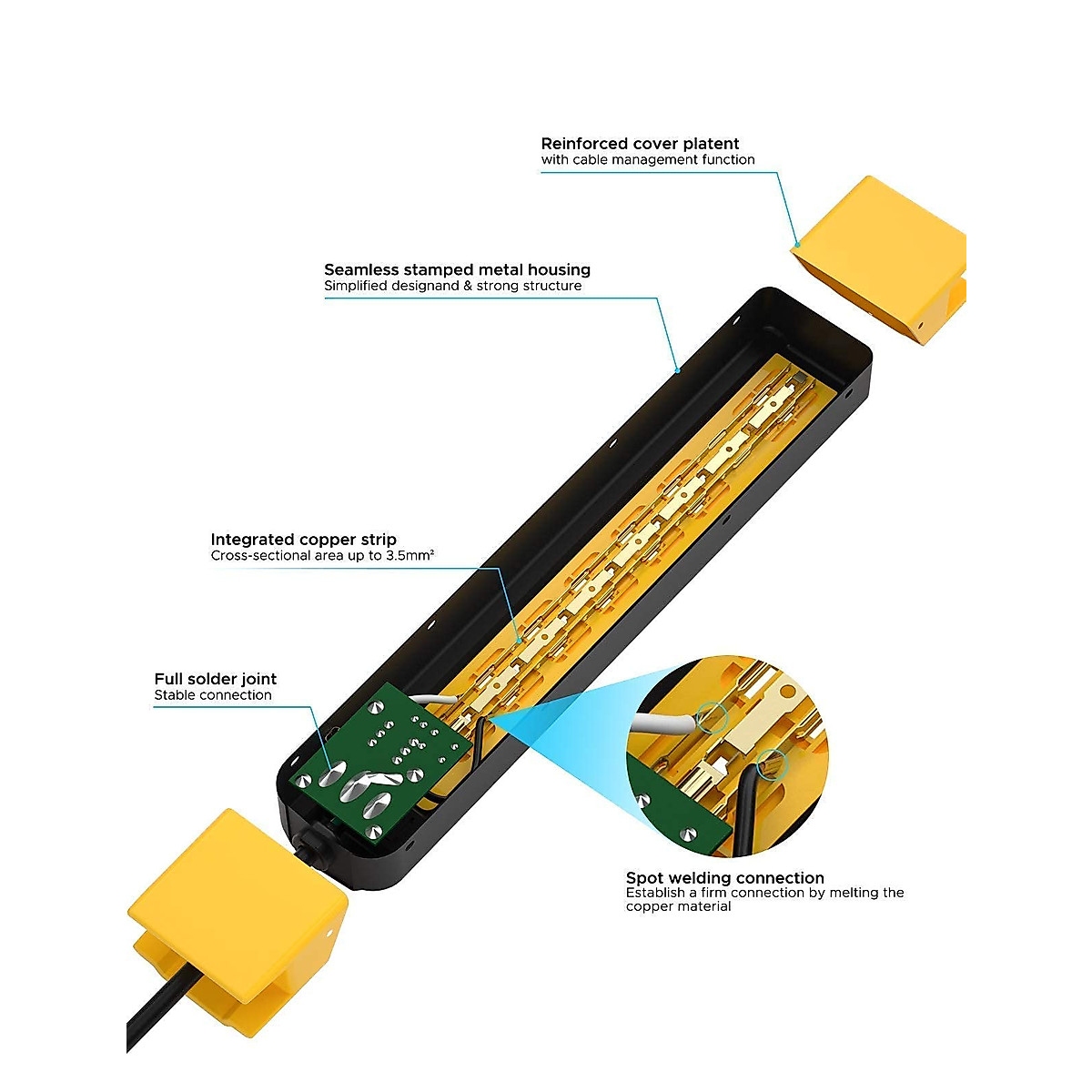 Reinforced cover platent
with cable management function

Seamless stamped metal housing
Simplified designand & strong structure

Integrated copper strip
Cross-sectional area up to 3.5mm²

Full solder joint
Stable connection

Spot welding connection
Establish a firm connection by melting the copper material