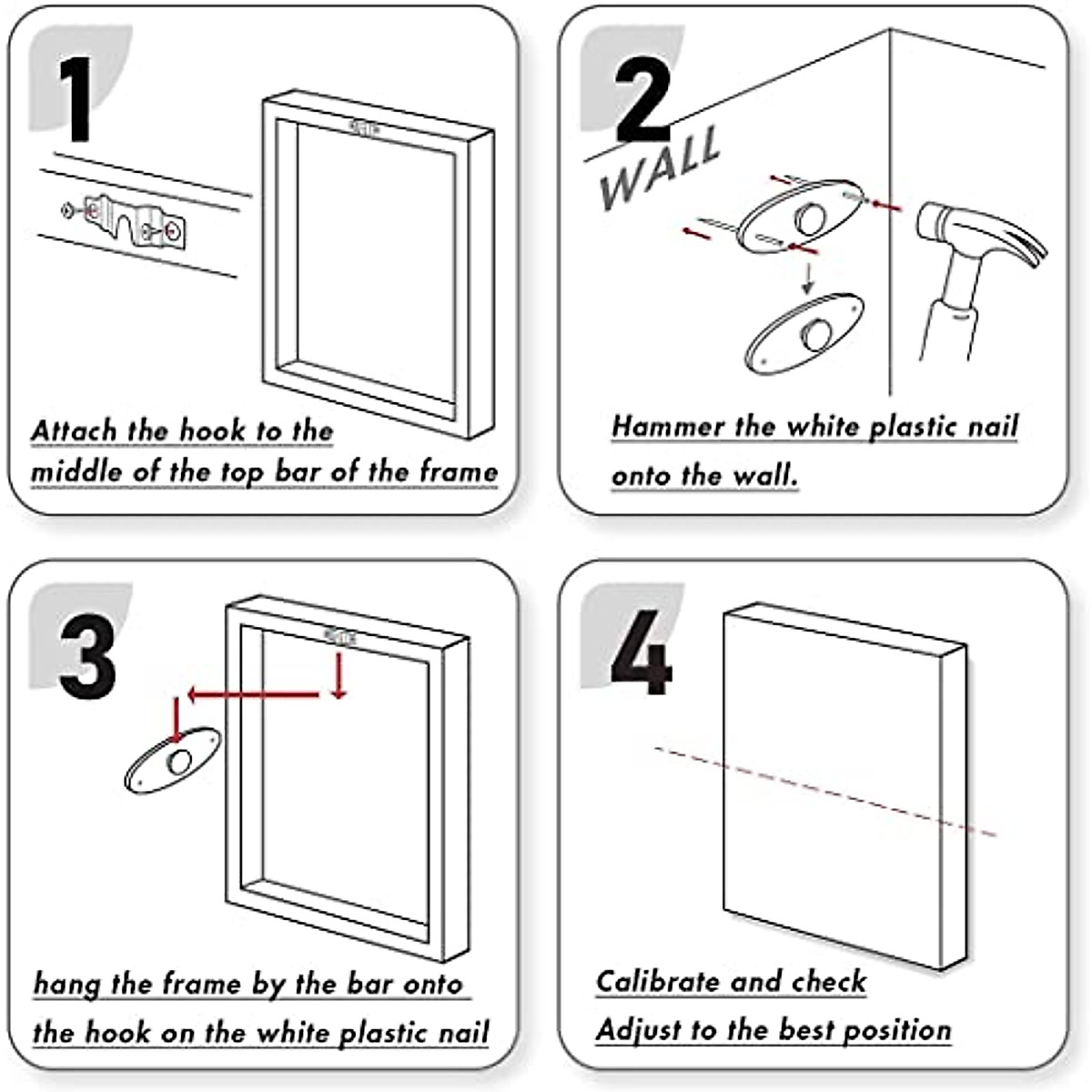 1

Attach the hook to the middle of the top bar of the frame

2

WALL

Hammer the white plastic nail onto the wall.

3

hang the frame by the bar onto the hook on the white plastic nail

4

Calibrate and check
Adjust to the best position