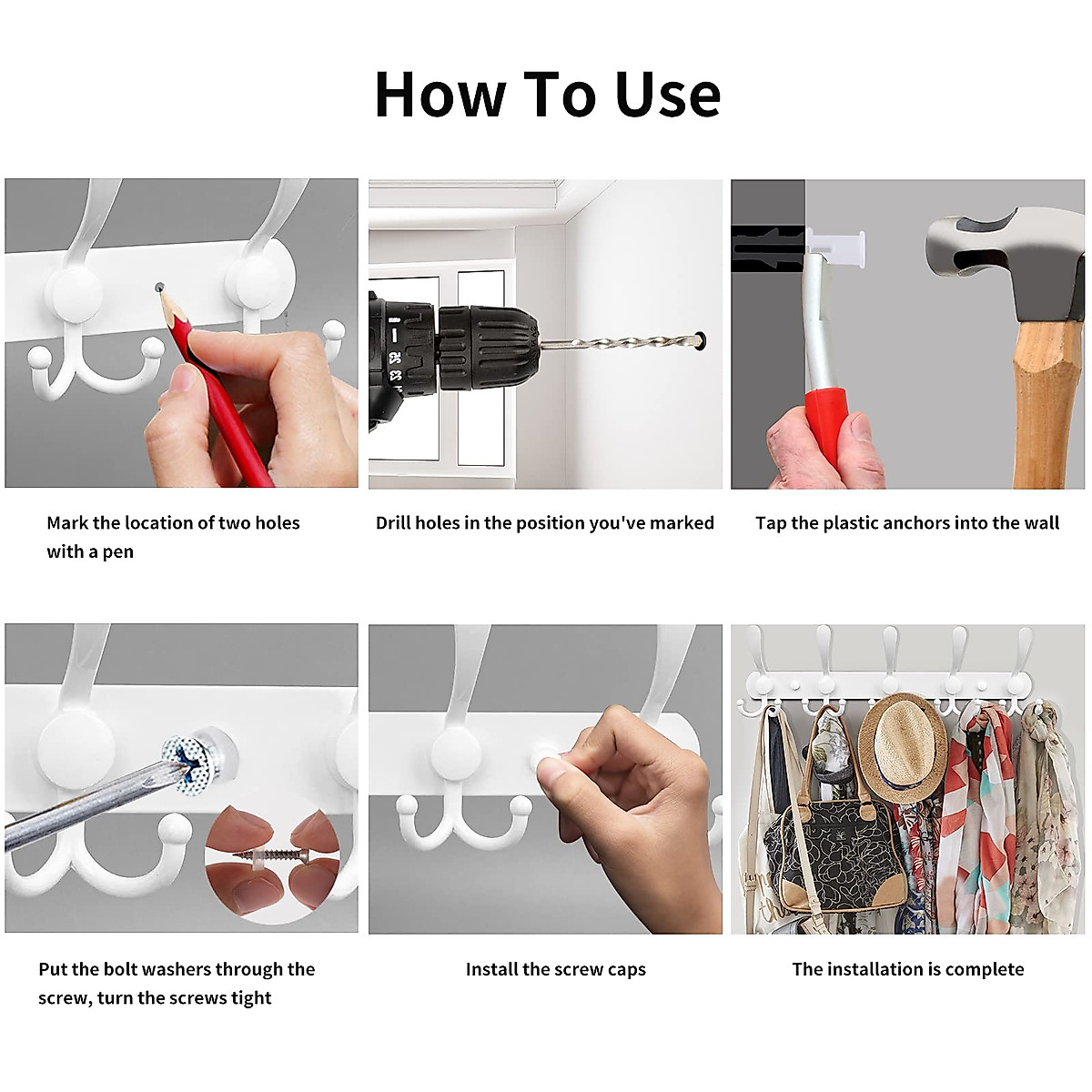 How To Use

Mark the location of two holes with a pen

Drill holes in the position you've marked

Tap the plastic anchors into the wall

Put the bolt washers through the screw, turn the screws tight

Install the screw caps

The installation is complete