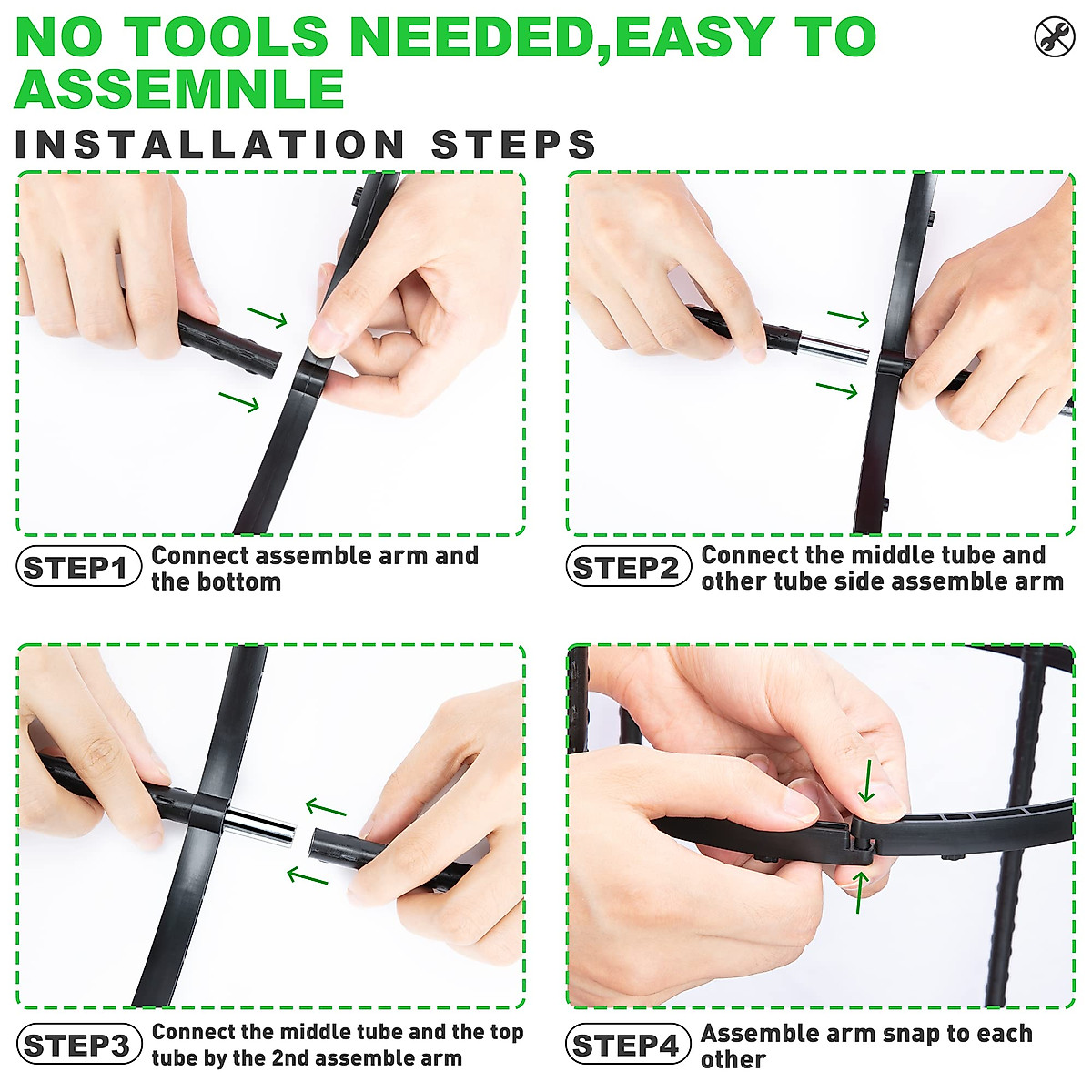 NO TOOLS NEEDED,EASY TO ASSEMNLE

INSTALLATION STEPS

STEP1 Connect assemble arm and the bottom

STEP2 Connect the middle tube and other tube side assemble arm

STEP3 Connect the middle tube and the top tube by the 2nd assemble arm

STEP4 Assemble arm snap to each other