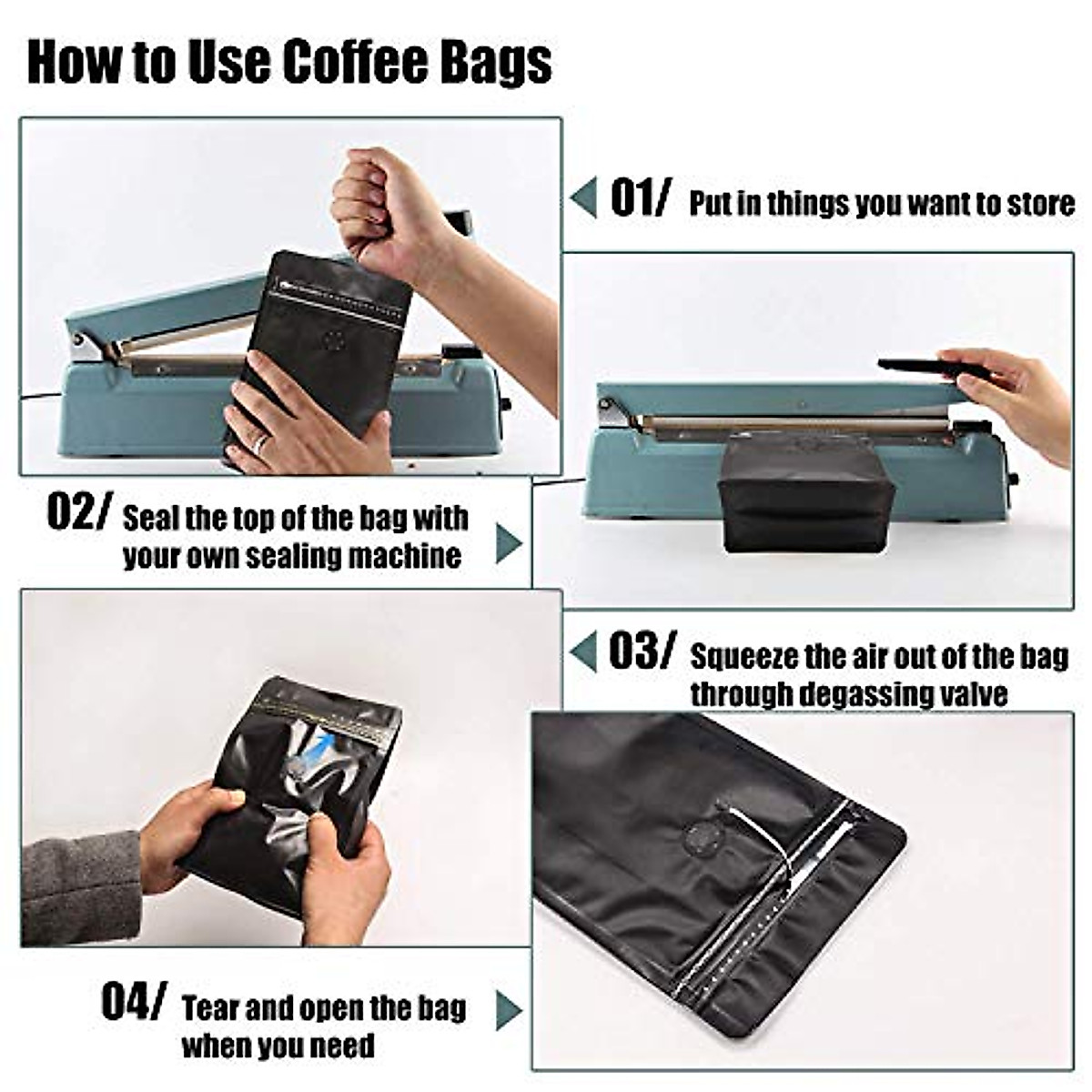 How to Use Coffee Bags

01/ Put in things you want to store

02/ Seal the top of the bag with your own sealing machine

03/ Squeeze the air out of the bag through degassing valve

04/ Tear and open the bag when you need