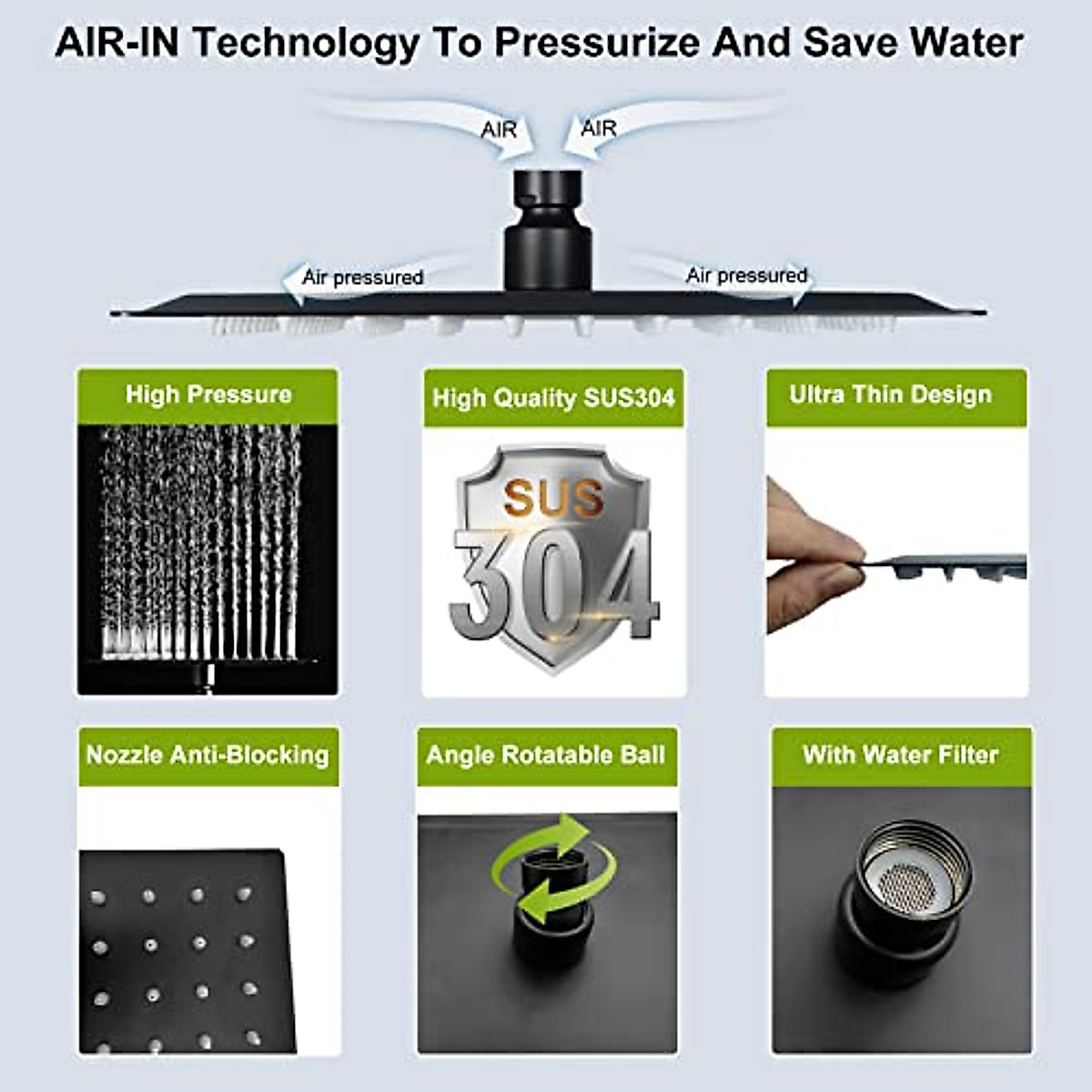 AIR-IN Technology To Pressurize And Save Water

AIR AIR

Air pressured Air pressured

High Pressure

High Quality SUS304

SUS 304

Ultra Thin Design

Nozzle Anti-Blocking

Angle Rotatable Ball

With Water Filter