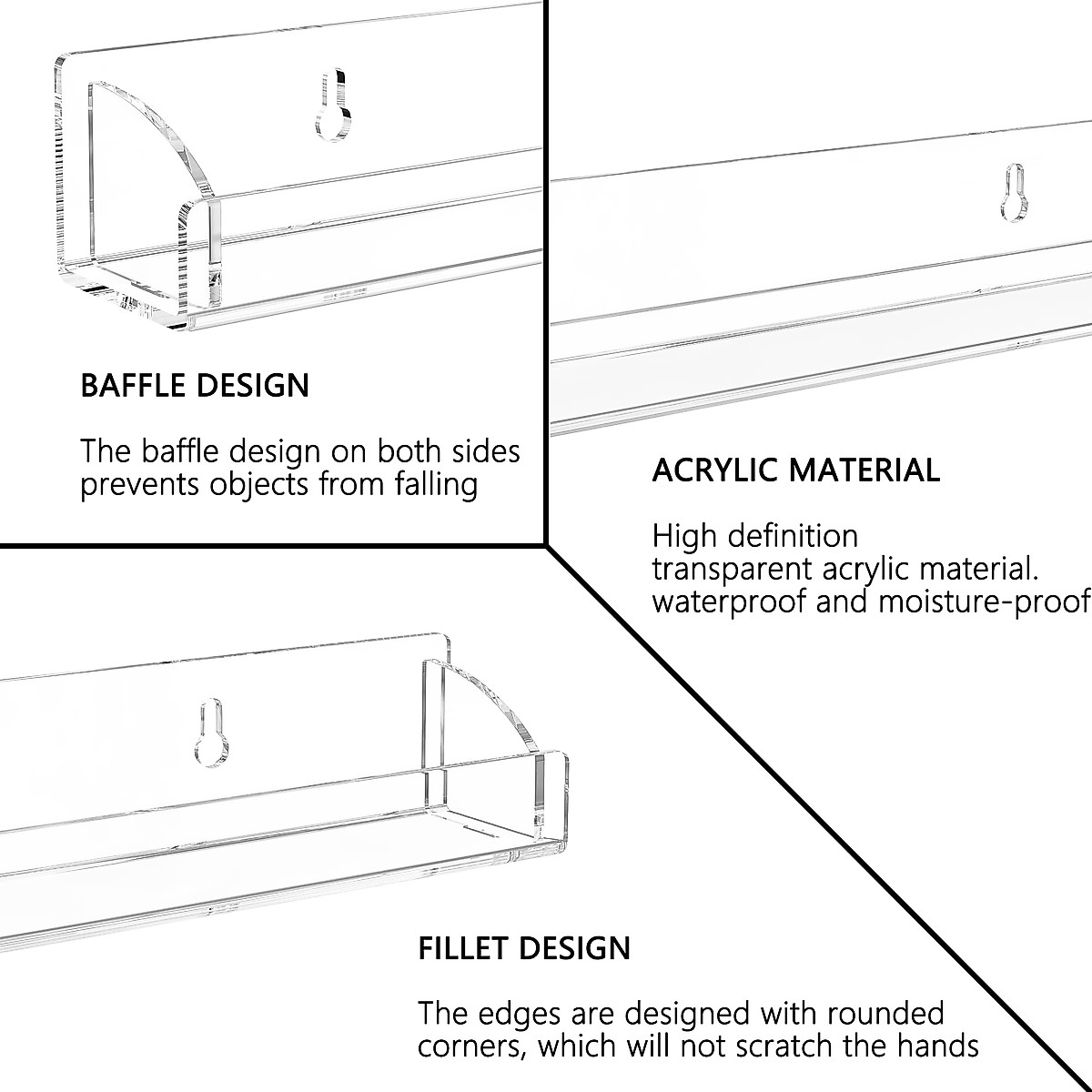 BAFFLE DESIGN

The baffle design on both sides prevents objects from falling

ACRYLIC MATERIAL

High definition transparent acrylic material. waterproof and moisture-proof

FILLET DESIGN

The edges are designed with rounded corners, which will not scratch the hands