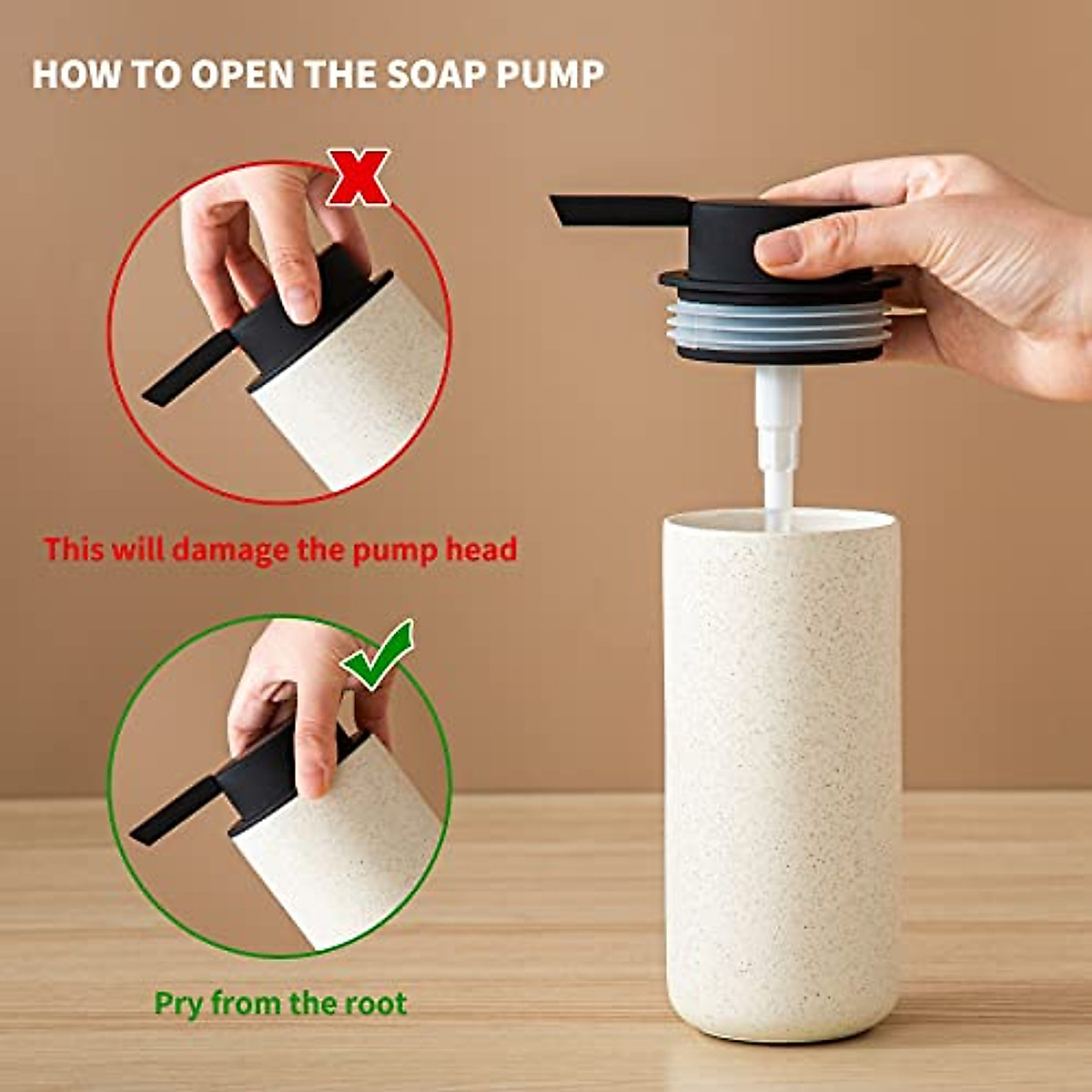 HOW TO OPEN THE SOAP PUMP

This will damage the pump head

Pry from the root