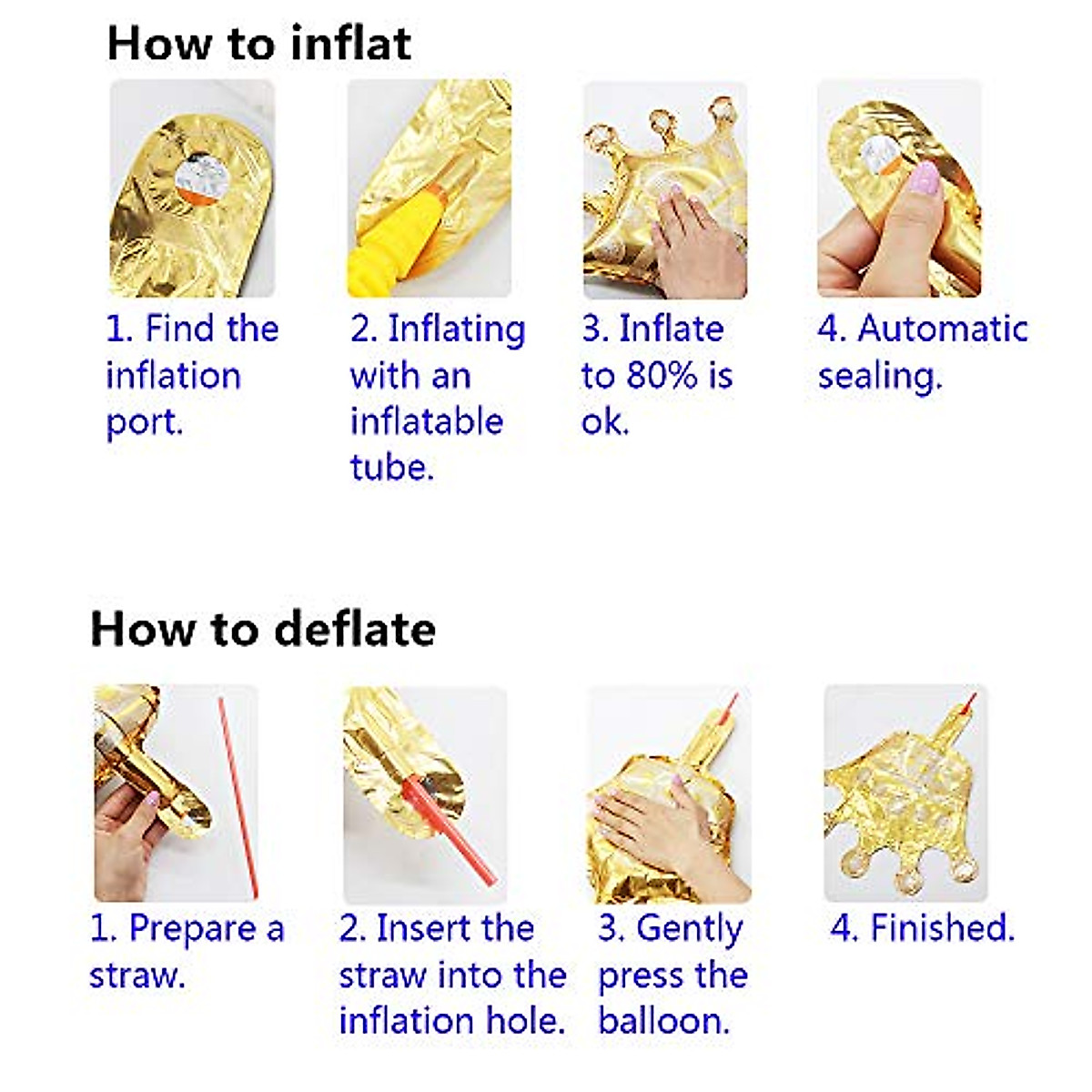 How to inflat

1. Find the inflation port.

2. Inflating with an inflatable tube.

3. Inflate to 80% is ok.

4. Automatic sealing.

How to deflate

1. Prepare a straw.

2. Insert the straw into the inflation hole.

3. Gently press the balloon.

4. Finished.