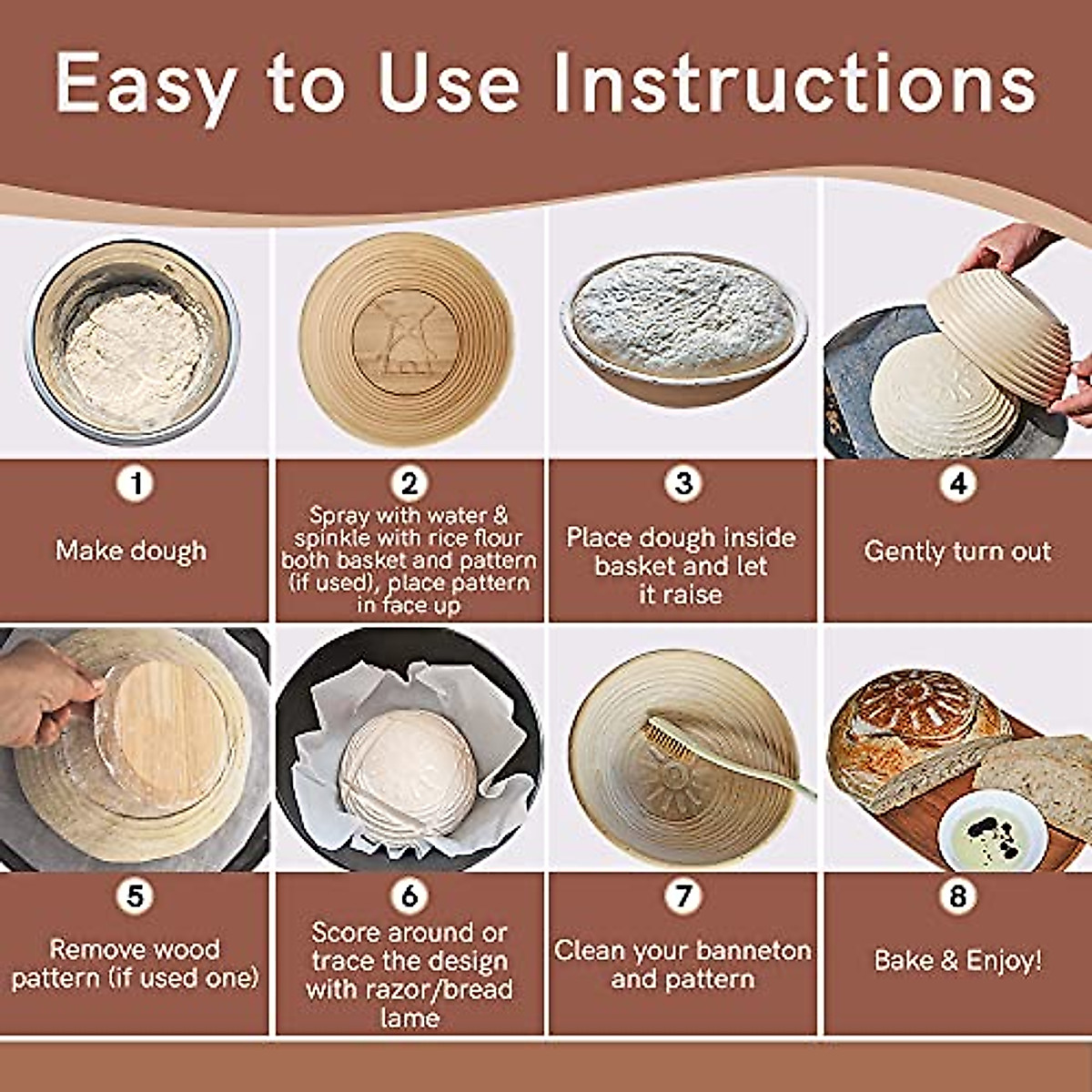 Easy to Use Instructions

1
Make dough

2
Spray with water & spinkle with rice flour both basket and pattern (if used), place pattern in face up

3
Place dough inside basket and let it raise

4
Gently turn out

5
Remove wood pattern (if used one)

6
Score around or trace the design with razor/bread lame

7
Clean your banneton and pattern

8
Bake & Enjoy!