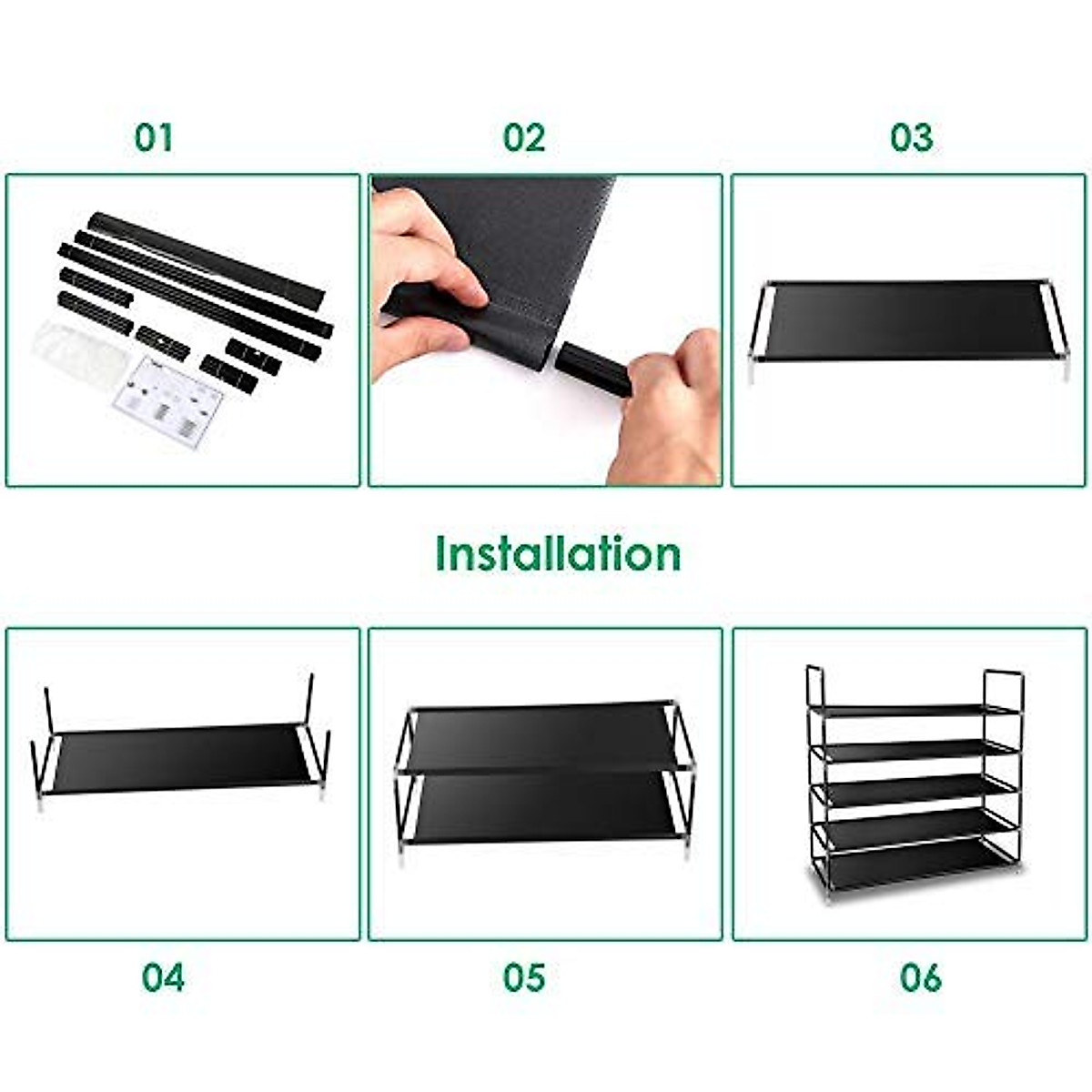 01

02

03

Installation

04

05

06