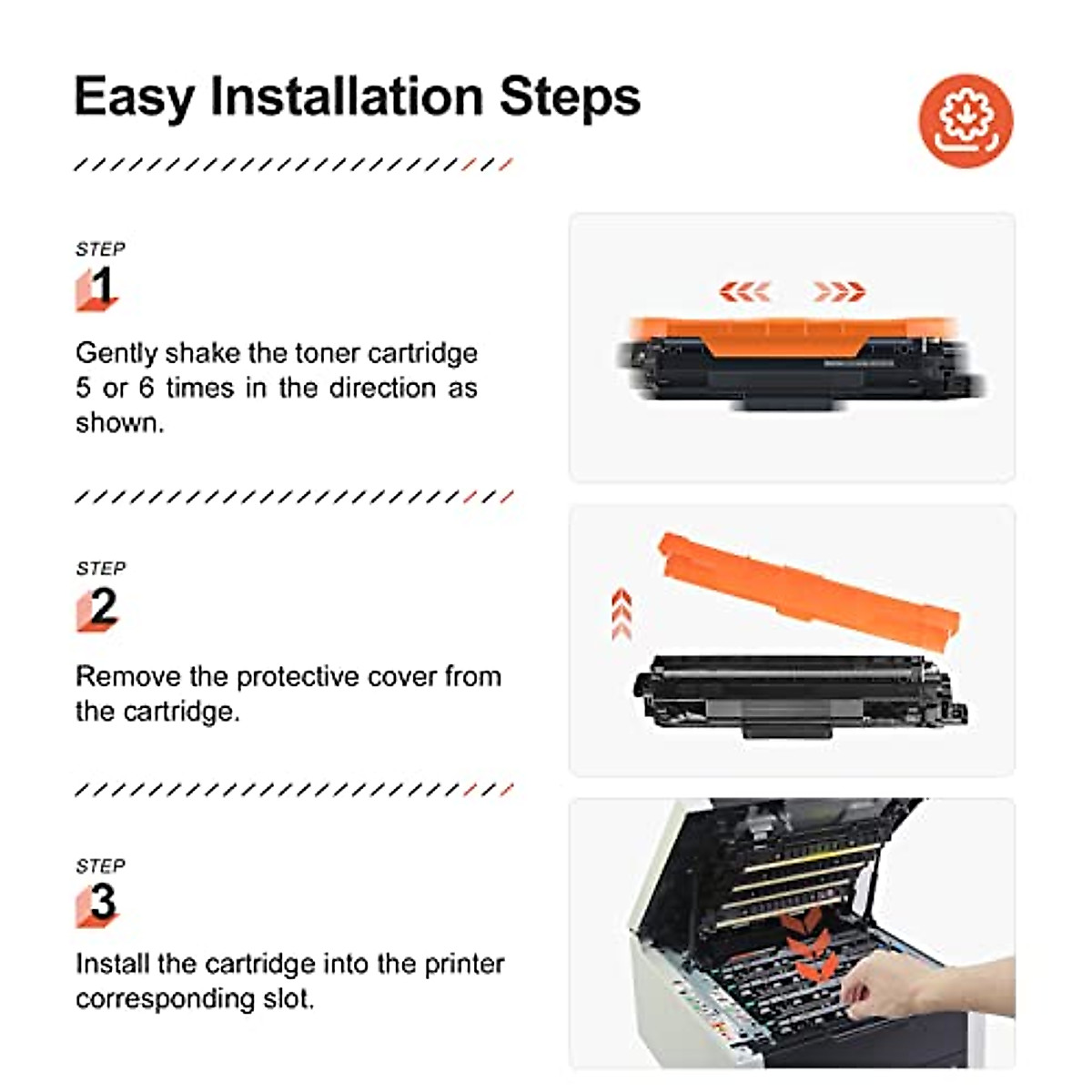 Easy Installation Steps

STEP
1

Gently shake the toner cartridge 5 or 6 times in the direction as shown.

STEP
2

Remove the protective cover from the cartridge.

STEP
3

Install the cartridge into the printer corresponding slot.