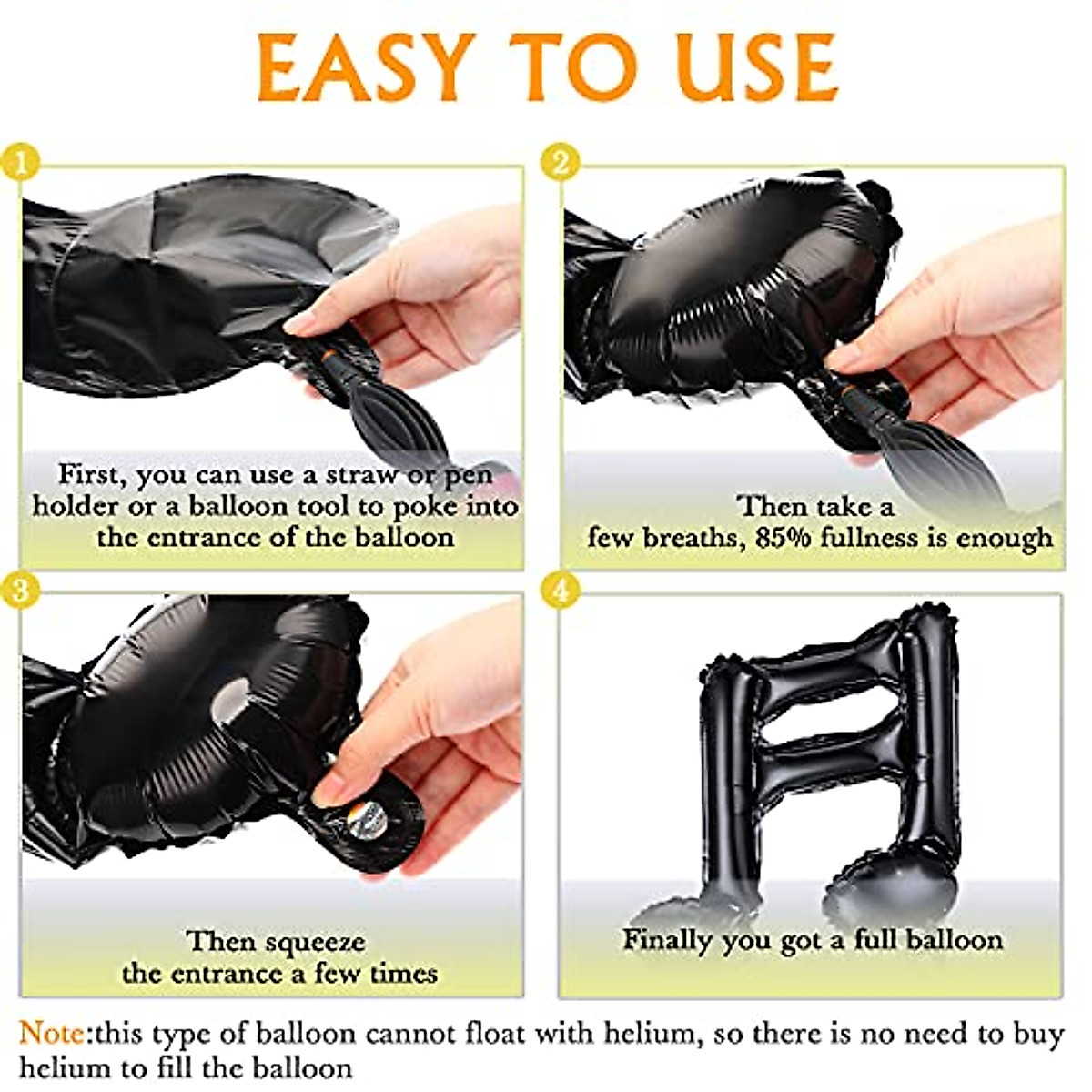 EASY TO USE

1

First, you can use a straw or pen holder or a balloon tool to poke into the entrance of the balloon

2

Then take a few breaths, 85% fullness is enough

3

Then squeeze the entrance a few times

4

Finally you got a full balloon

Note:this type of balloon cannot float with helium, so there is no need to buy helium to fill the balloon