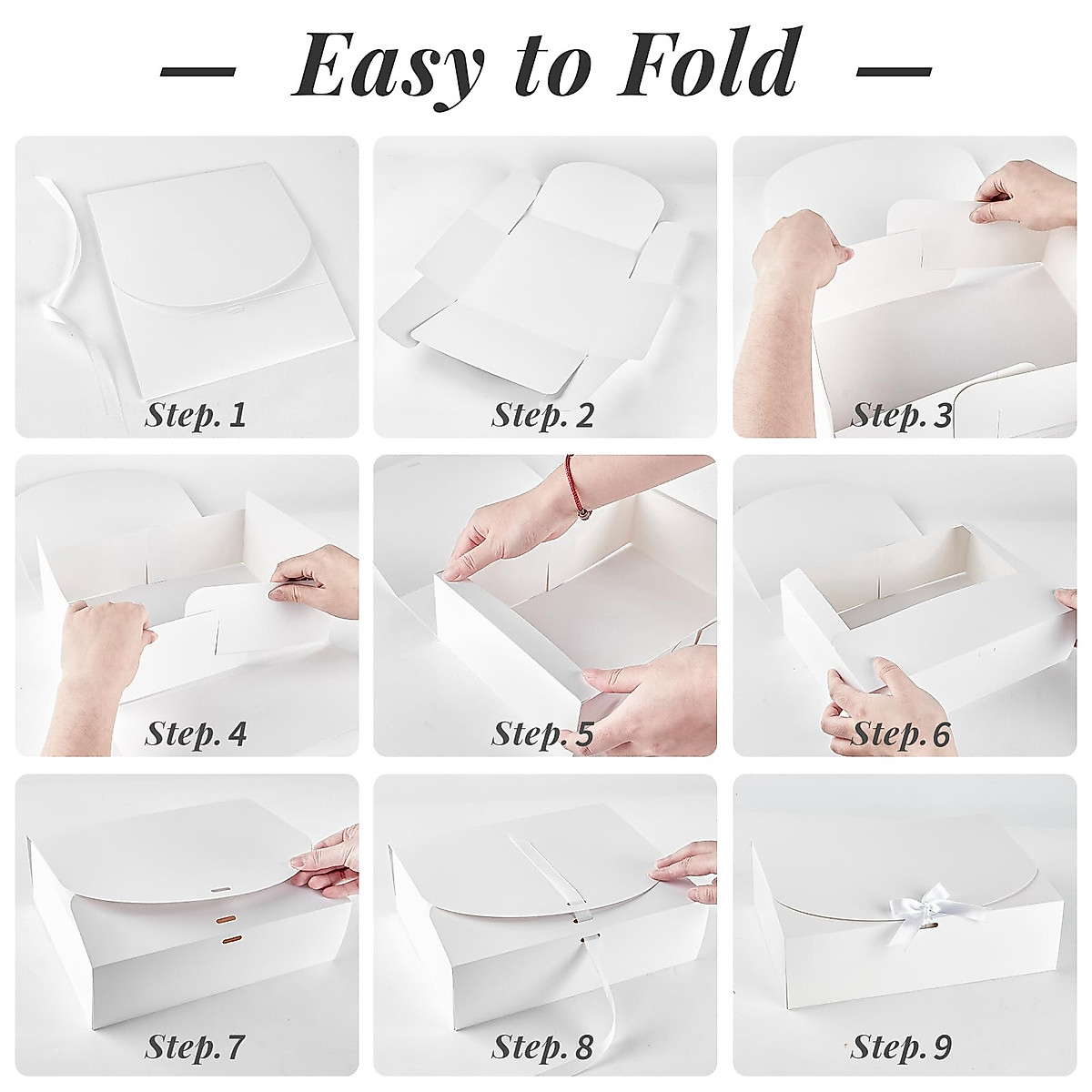 — Easy to Fold —

Step. 1

Step. 2

Step. 3

Step. 4

Step. 5

Step. 6

Step. 7

Step. 8

Step. 9