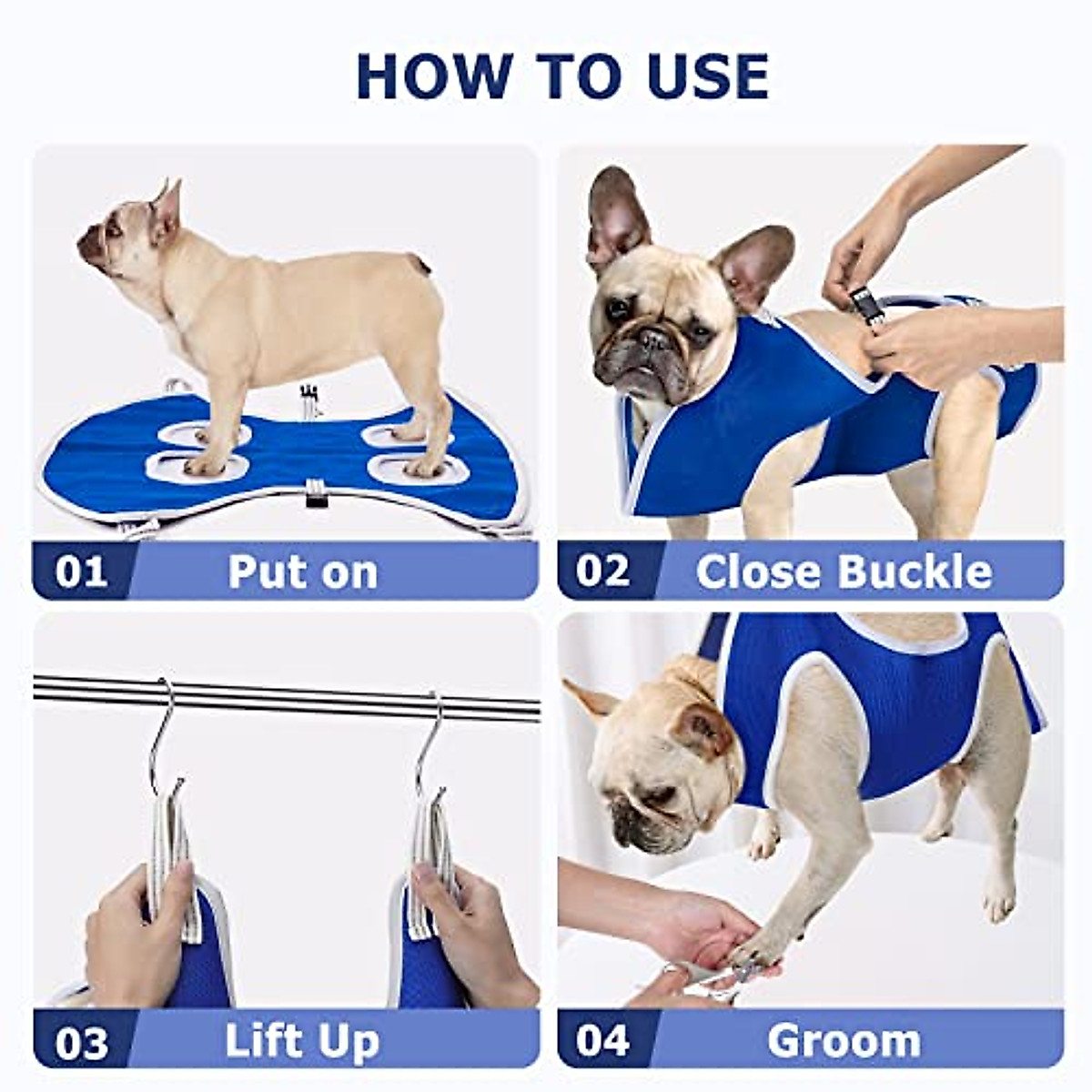 HOW TO USE

01 Put on

02 Close Buckle

03 Lift Up

04 Groom