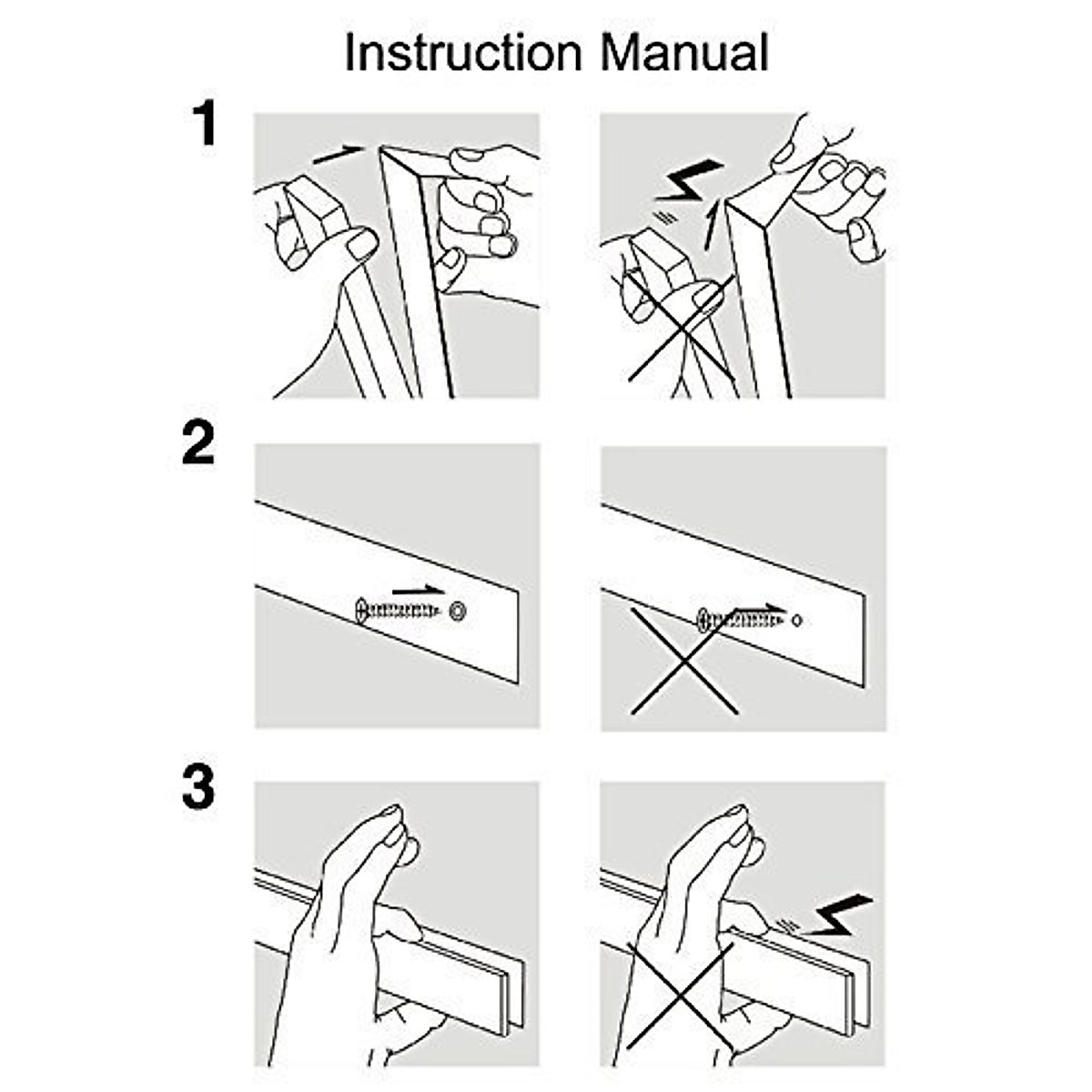 Instruction Manual

1

2

3