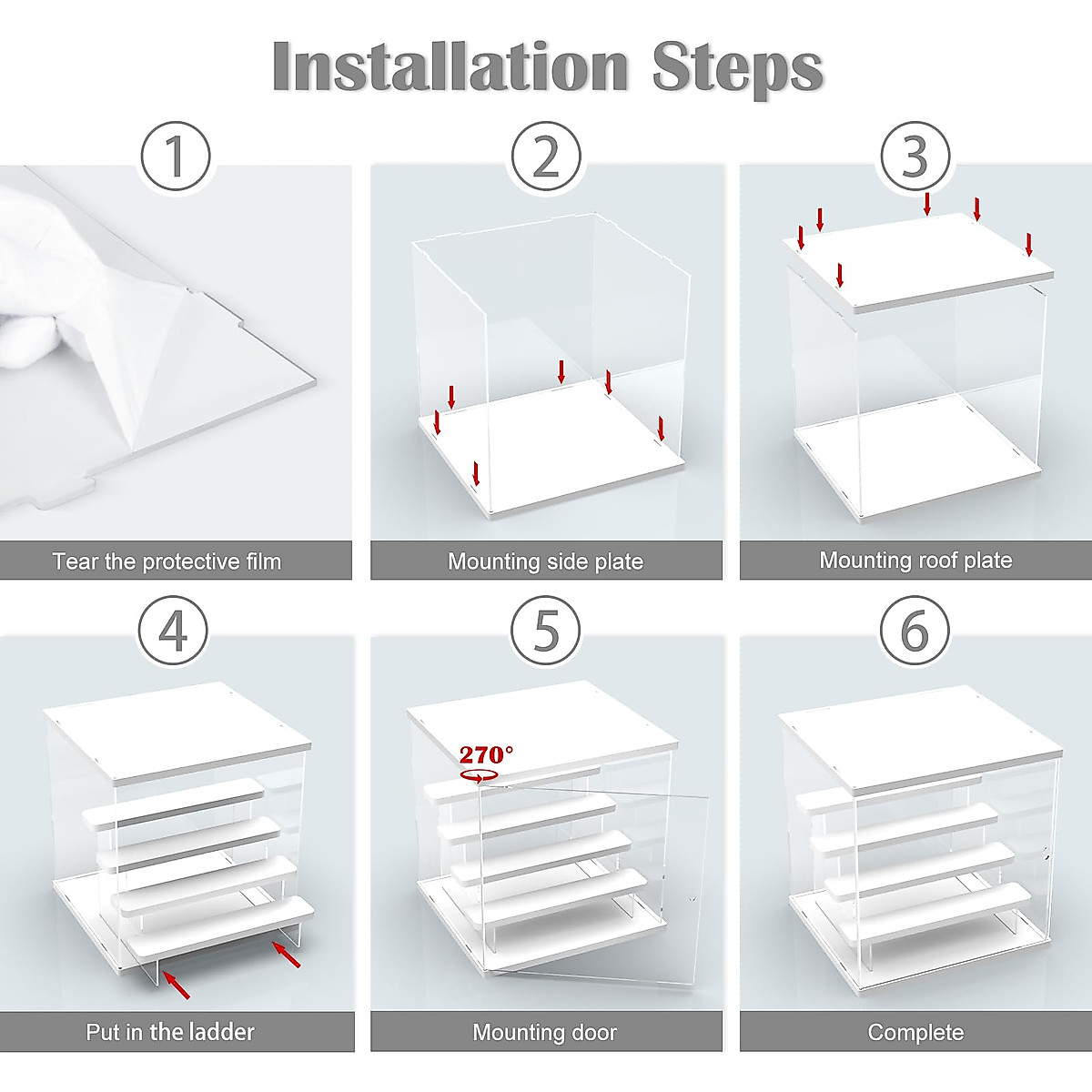 Installation Steps

1
Tear the protective film

2
Mounting side plate

3
Mounting roof plate

4
Put in the ladder

5
270°
Mounting door

6
Complete