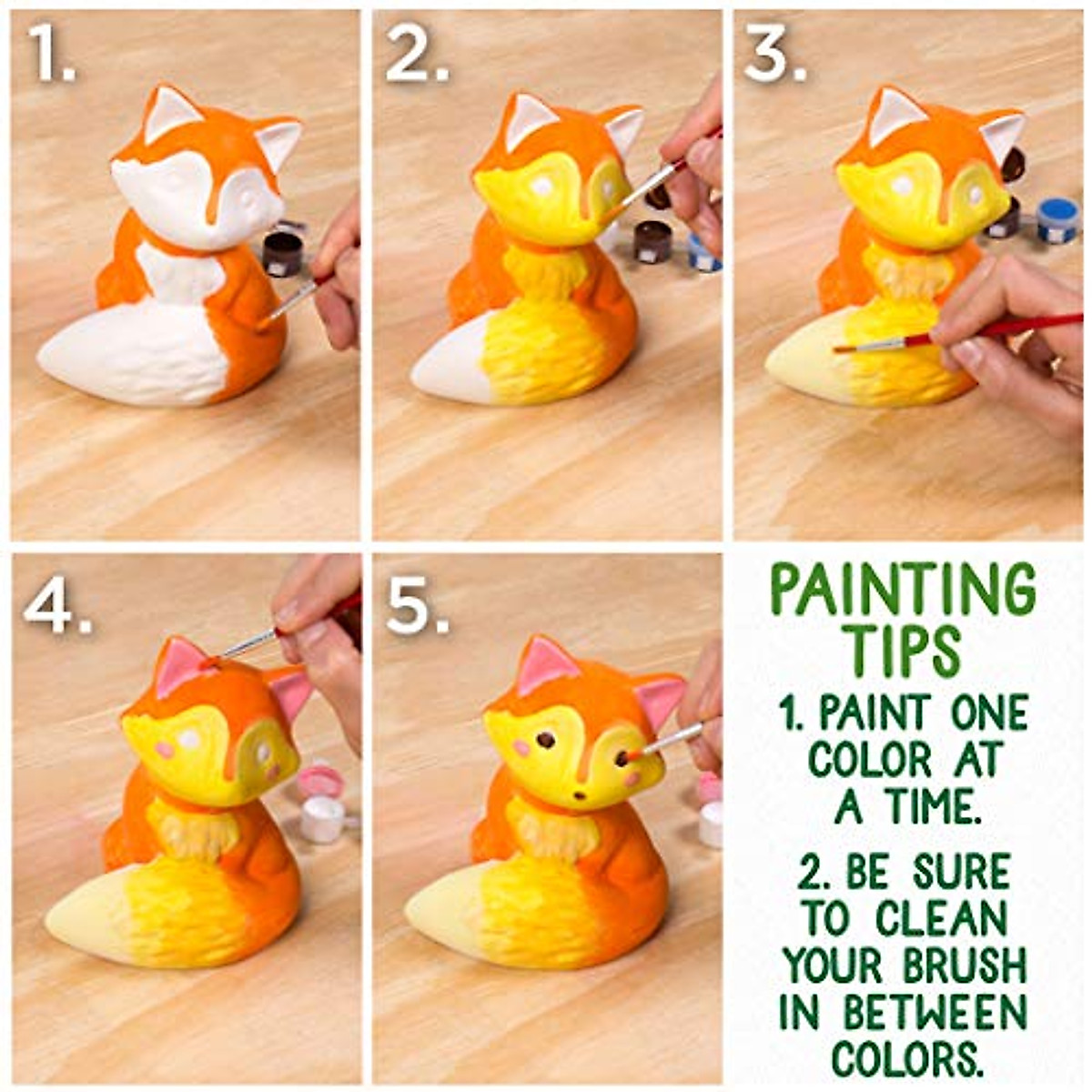 1.

2.

3.

4.

5.

PAINTING TIPS

1. PAINT ONE COLOR AT A TIME.

2. BE SURE TO CLEAN YOUR BRUSH IN BETWEEN COLORS.