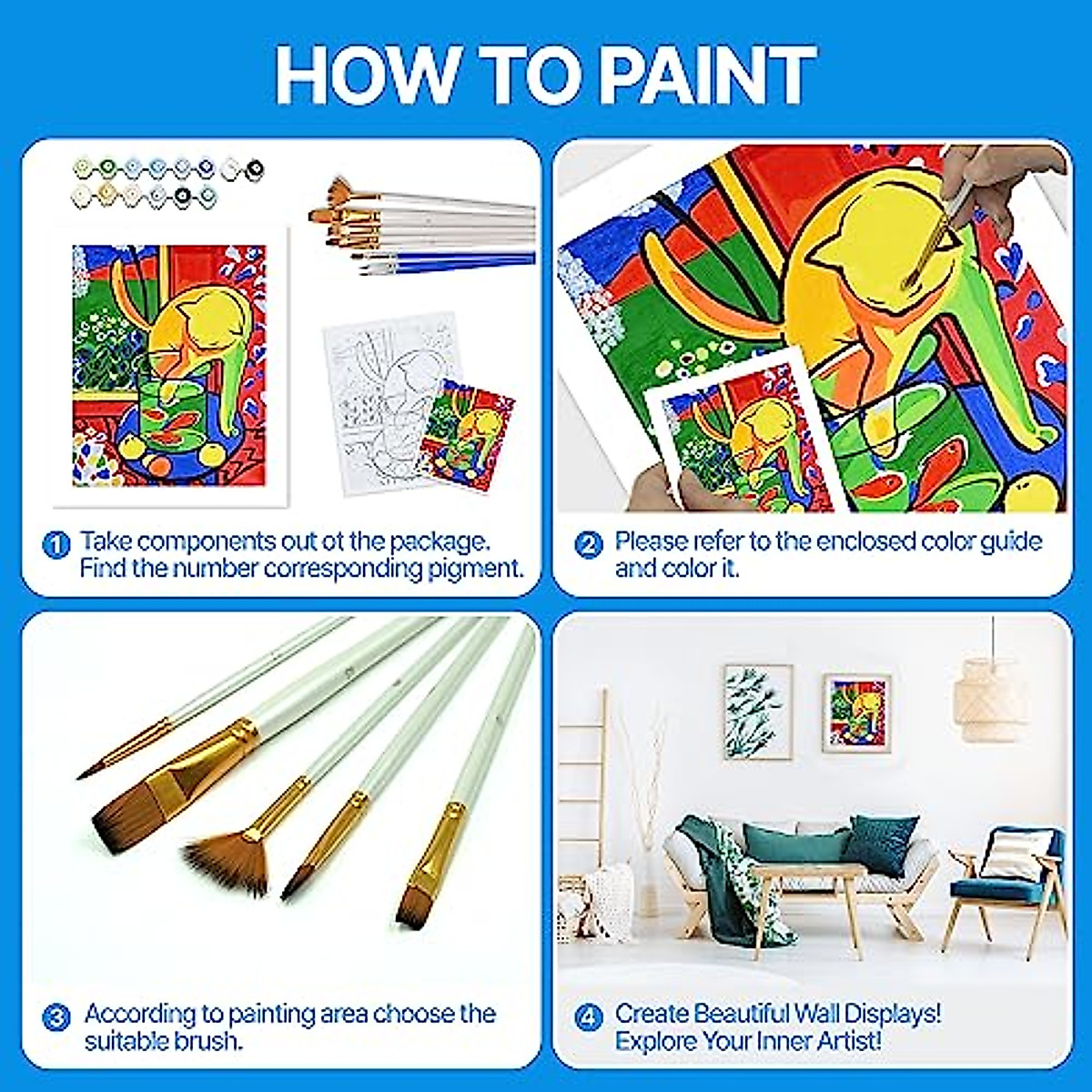 HOW TO PAINT

1 Take components out ot the package. Find the number corresponding pigment.

2 Please refer to the enclosed color guide and color it.

3 According to painting area choose the suitable brush.

4 Create Beautiful Wall Displays! Explore Your Inner Artist!