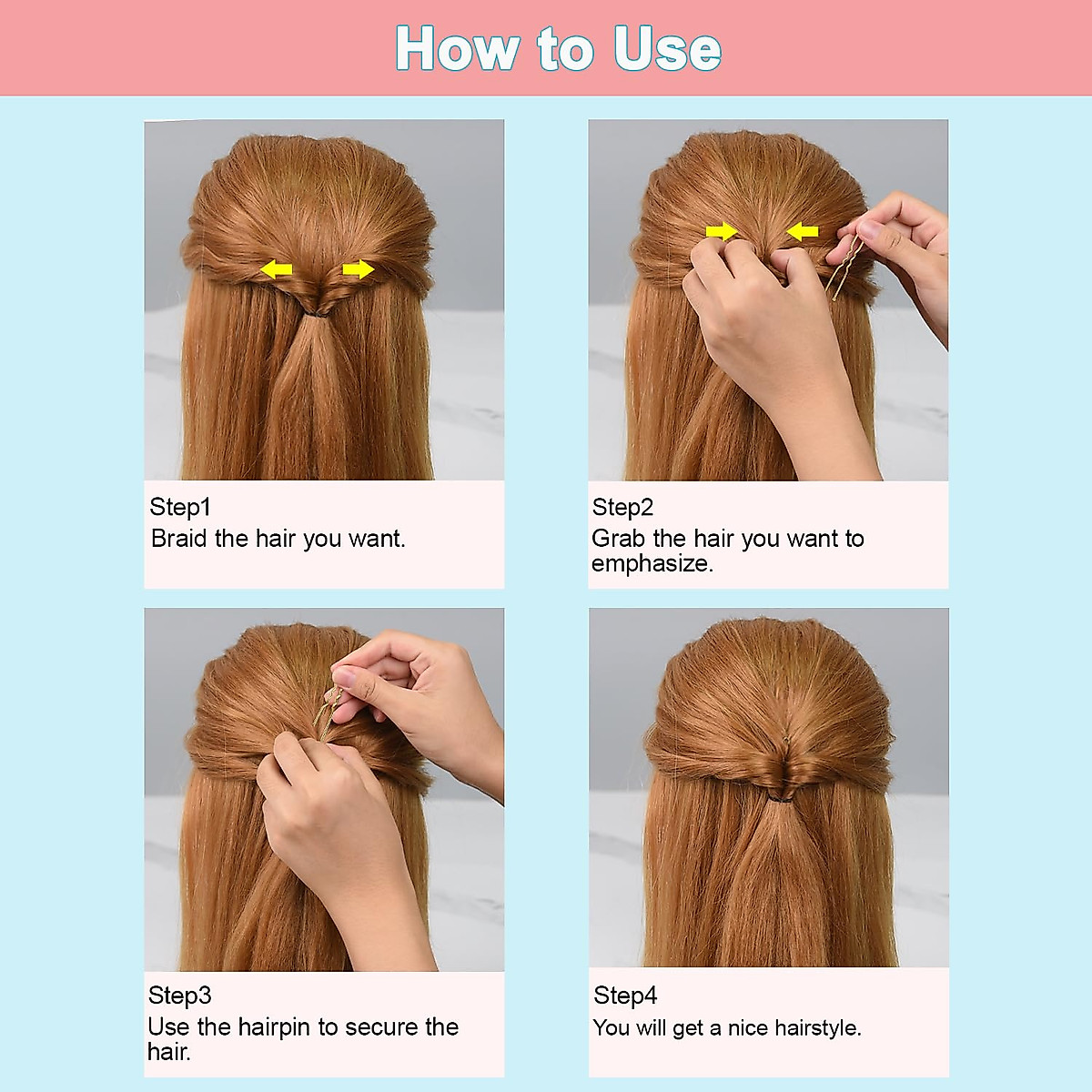 How to Use

Step1
Braid the hair you want.

Step2
Grab the hair you want to emphasize.

Step3
Use the hairpin to secure the hair.

Step4
You will get a nice hairstyle.