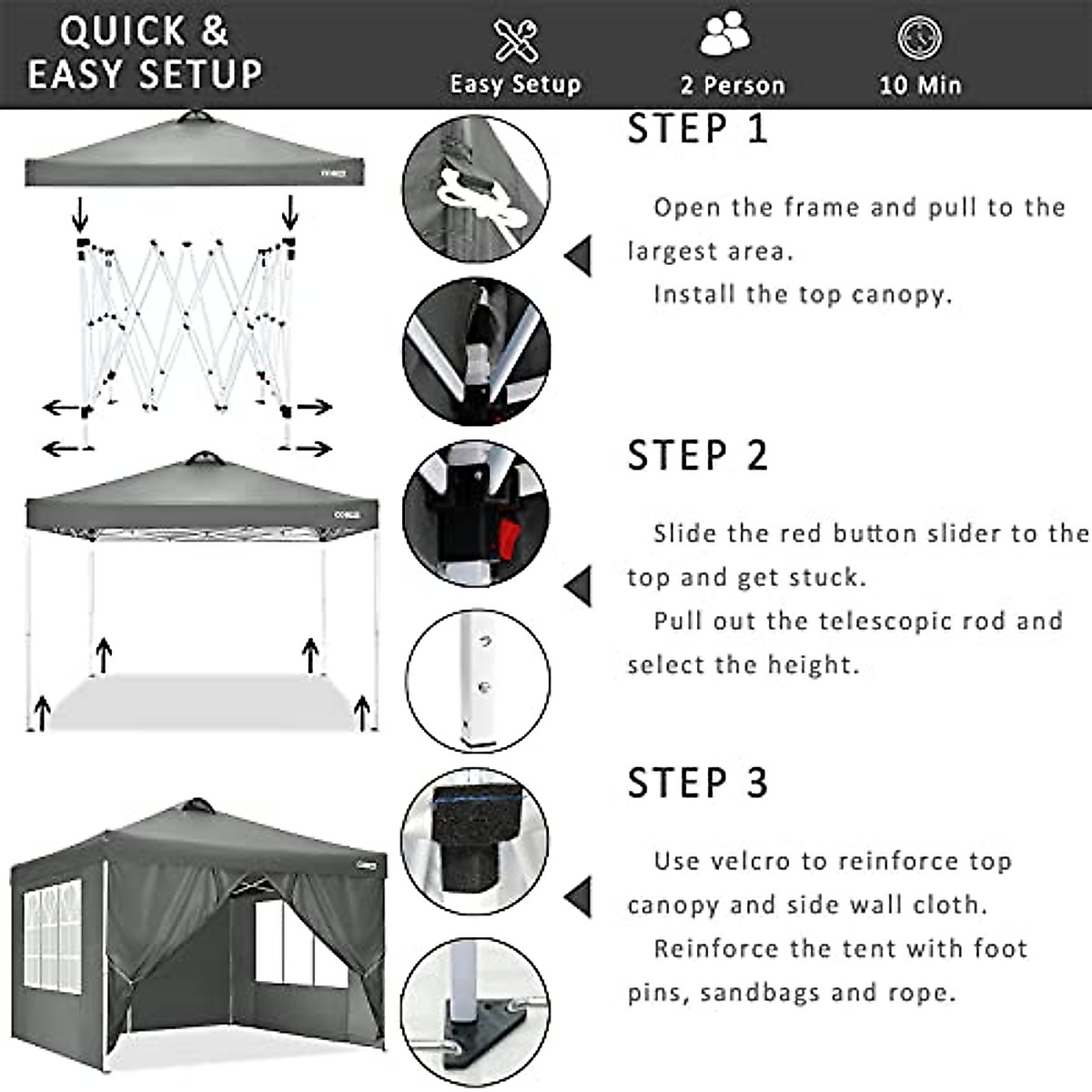 QUICK & EASY SETUP

Easy Setup

2 Person

10 Min

STEP 1

Open the frame and pull to the largest area.

Install the top canopy.

STEP 2

Slide the red button slider to the top and get stuck.

Pull out the telescopic rod and select the height.

STEP 3

Use velcro to reinforce top canopy and side wall cloth.

Reinforce the tent with foot pins, sandbags and rope.