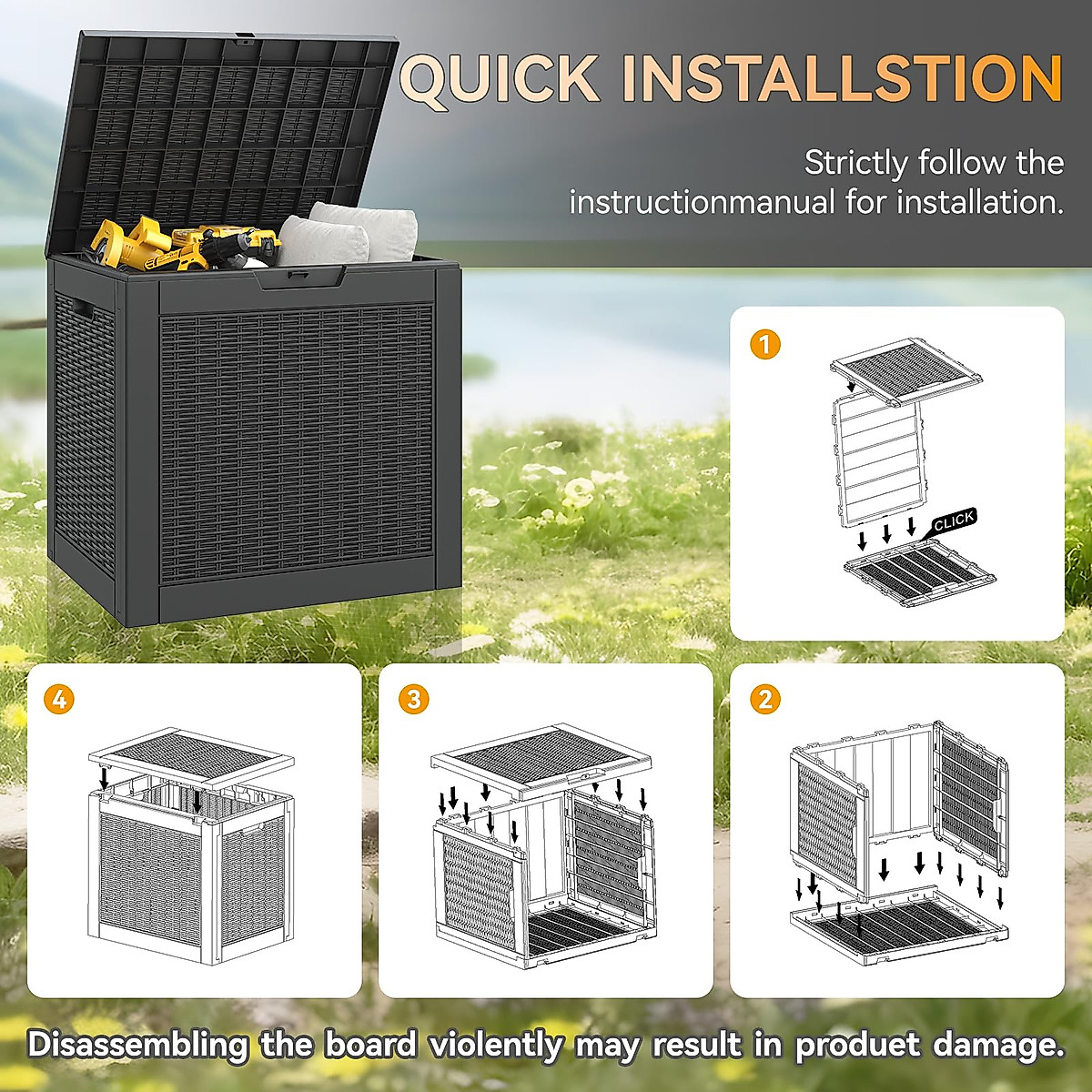 QUICK INSTALLSTION

Strictly follow the instructionmanual for installation.

1

CLICK

4

3

2

Disassembling the board violently may result in produet damage.