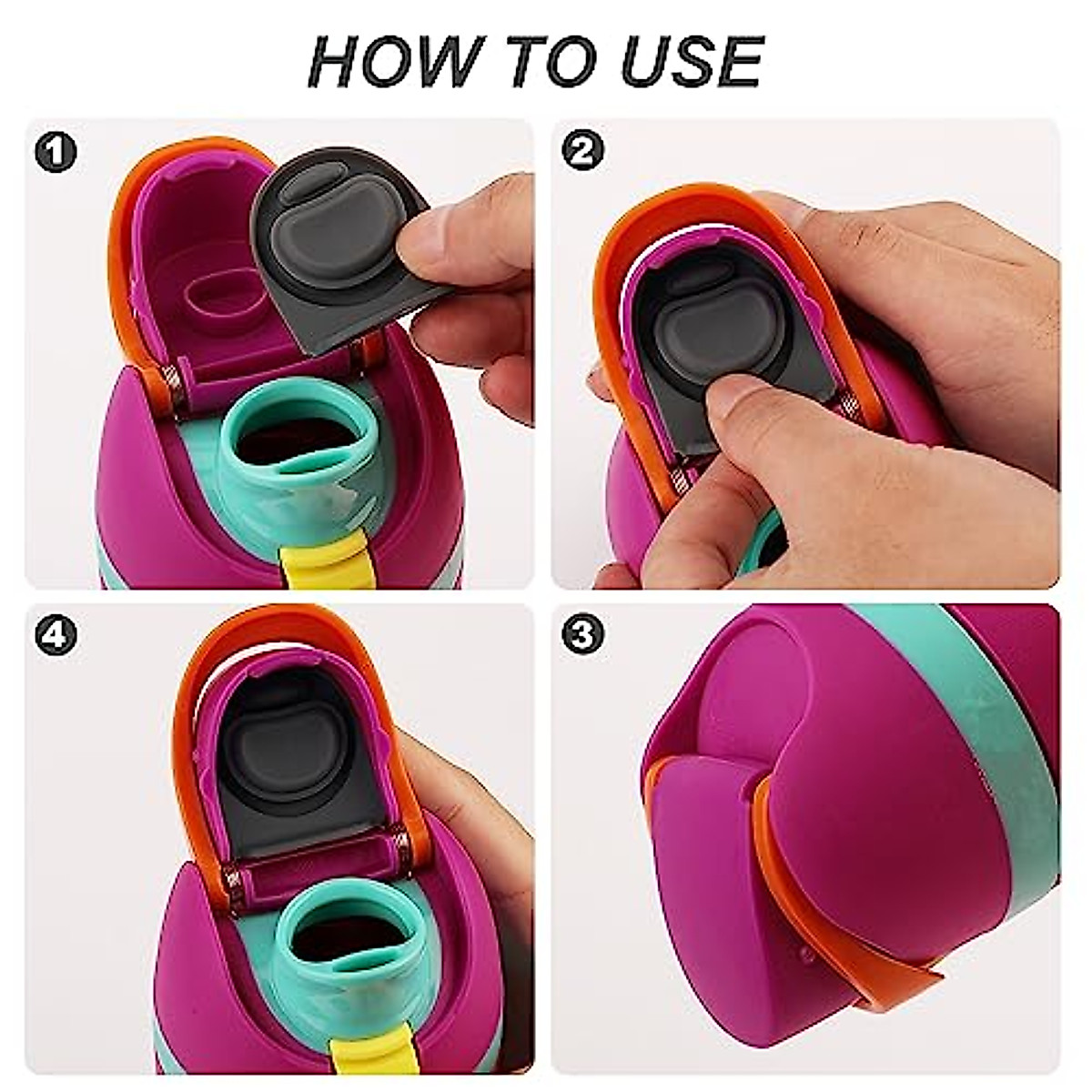 HOW TO USE

1

2

4

3