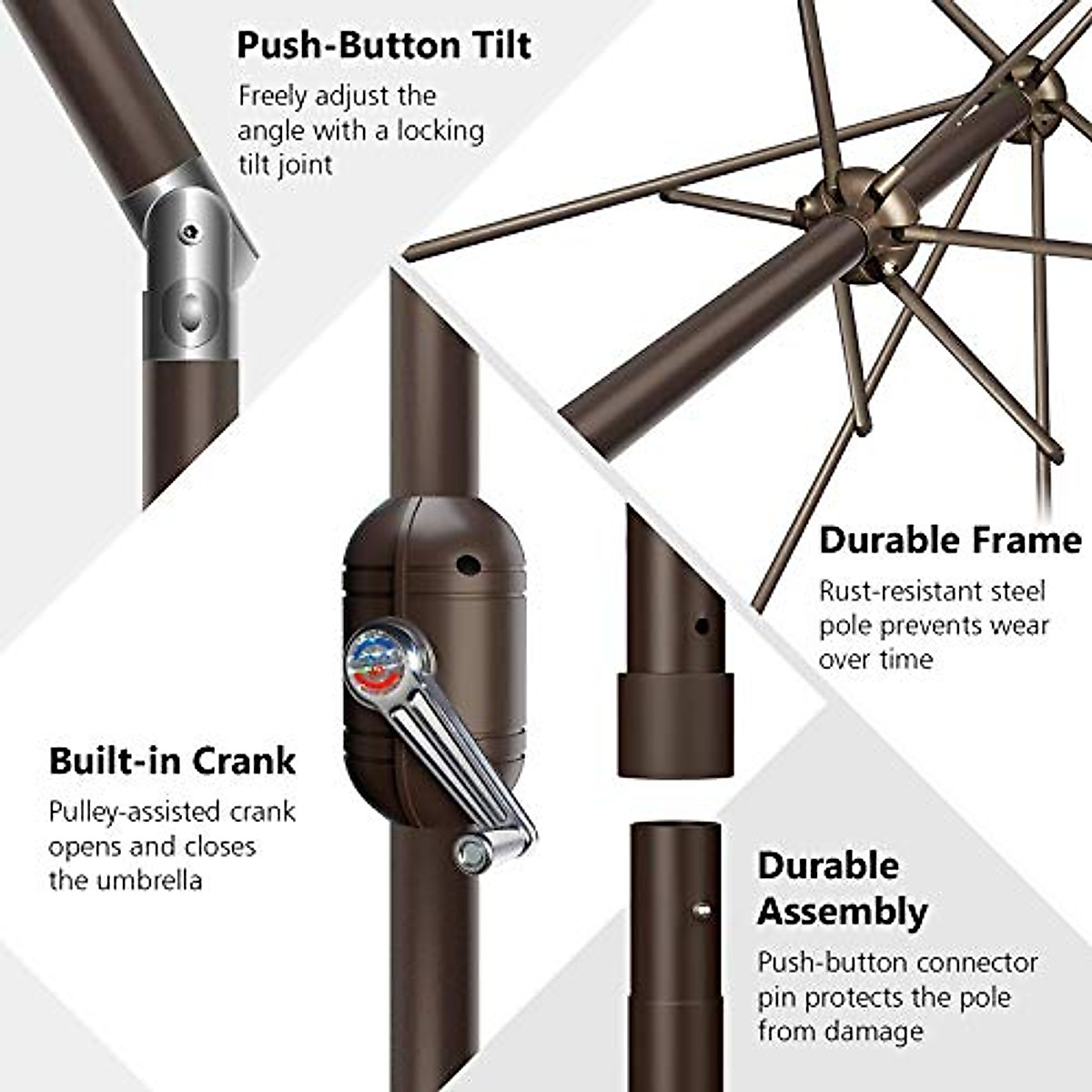 Push-Button Tilt

Freely adjust the angle with a locking tilt joint

Durable Frame

Rust-resistant steel pole prevents wear over time

Built-in Crank

Pulley-assisted crank opens and closes the umbrella

Durable Assembly

Push-button connector pin protects the pole from damage