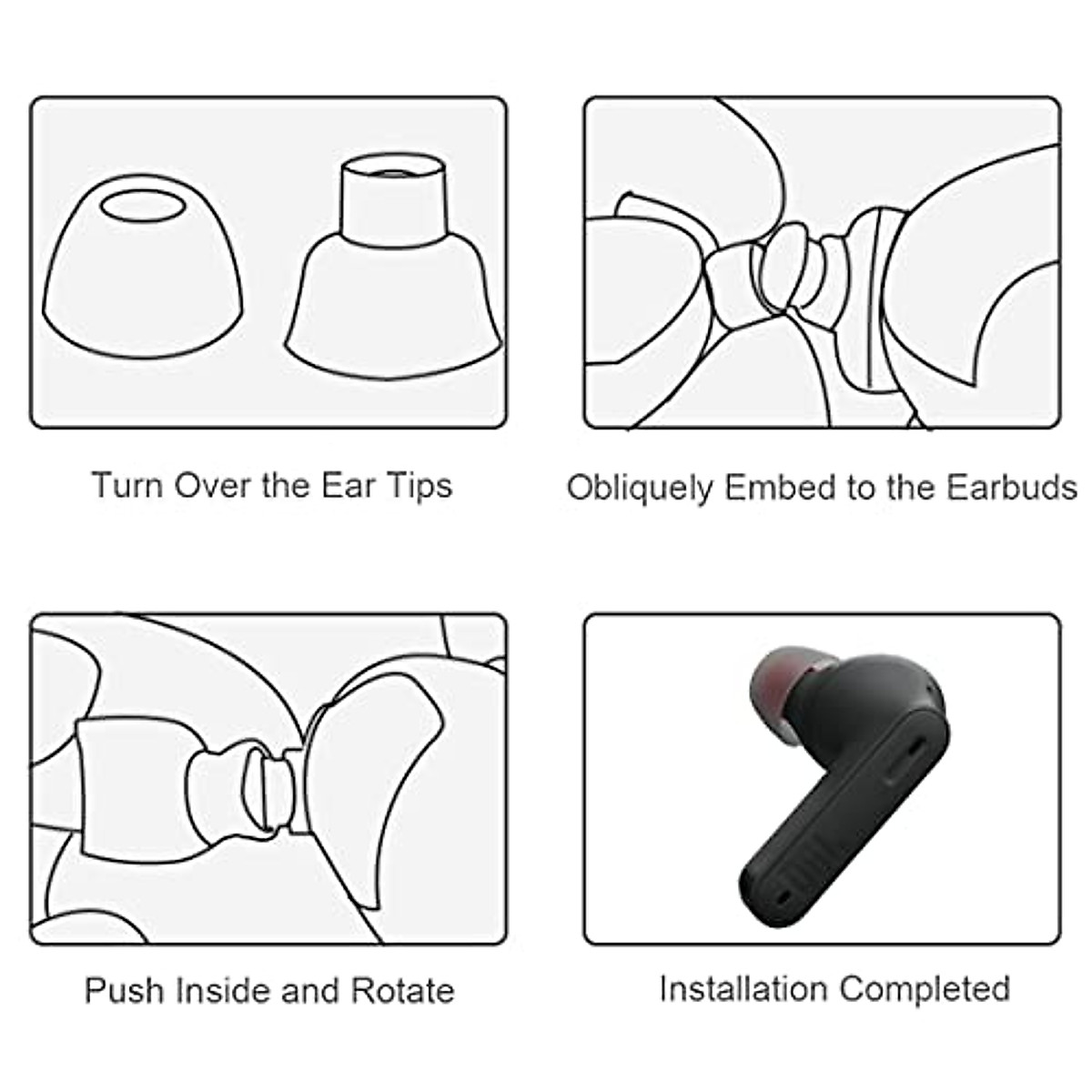 Turn Over the Ear Tips

Obliquely Embed to the Earbuds

Push Inside and Rotate

Installation Completed