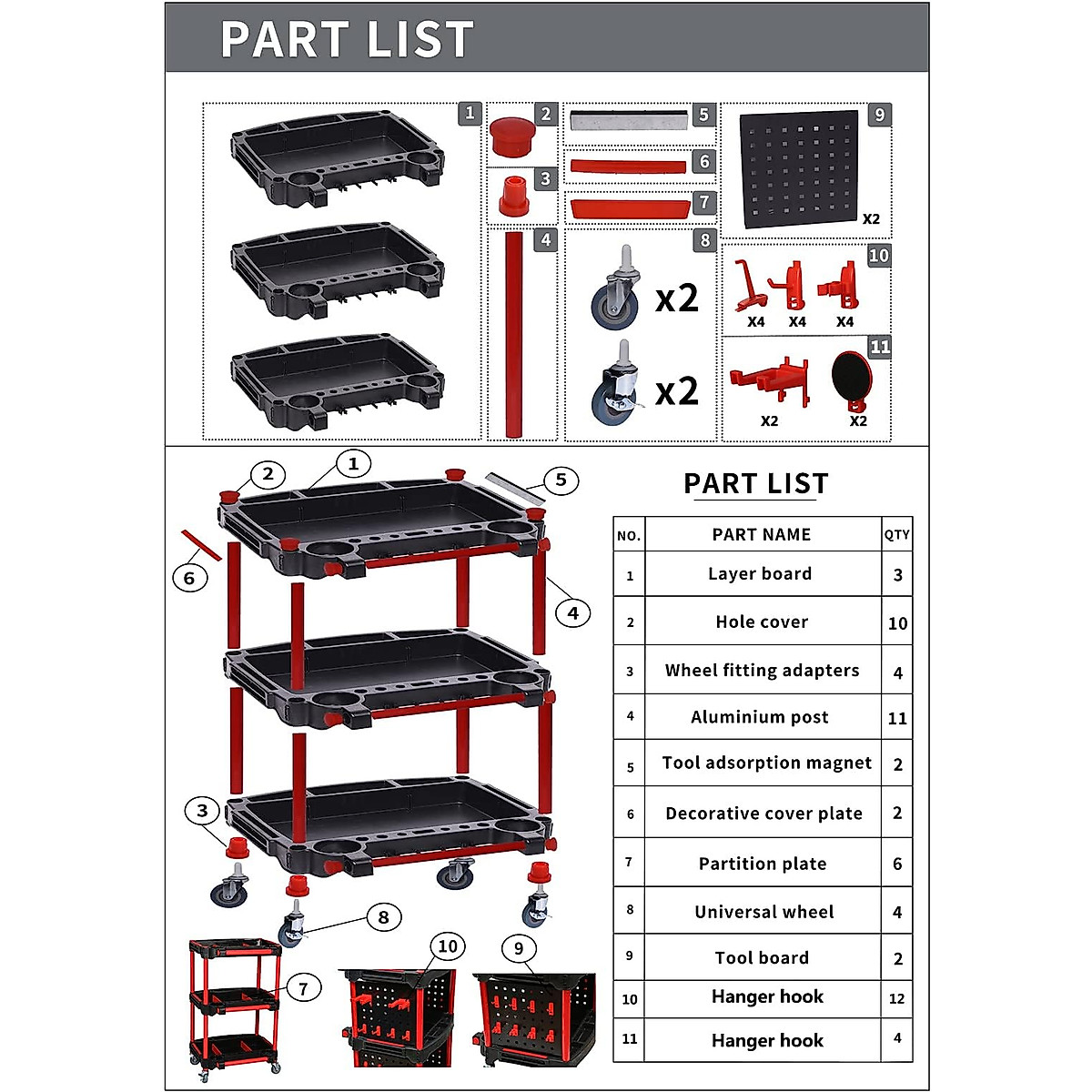 PART LIST

1
2
3
4
5
6
7
8
x2
x2
9
X2
10
X4 X4 X4
11
X2 X2

2 1 5
6
4
3
8
7 10 9

PART LIST

| NO. | PART NAME | QTY |
|---|---|---|
| 1 | Layer board | 3 |
| 2 | Hole cover | 10 |
| 3 | Wheel fitting adapters | 4 |
| 4 | Aluminium post | 11 |
| 5 | Tool adsorption magnet | 2 |
| 6 | Decorative cover plate | 2 |
| 7 | Partition plate | 6 |
| 8 | Universal wheel | 4 |
| 9 | Tool board | 2 |
| 10 | Hanger hook | 12 |
| 11 | Hanger hook | 4 |